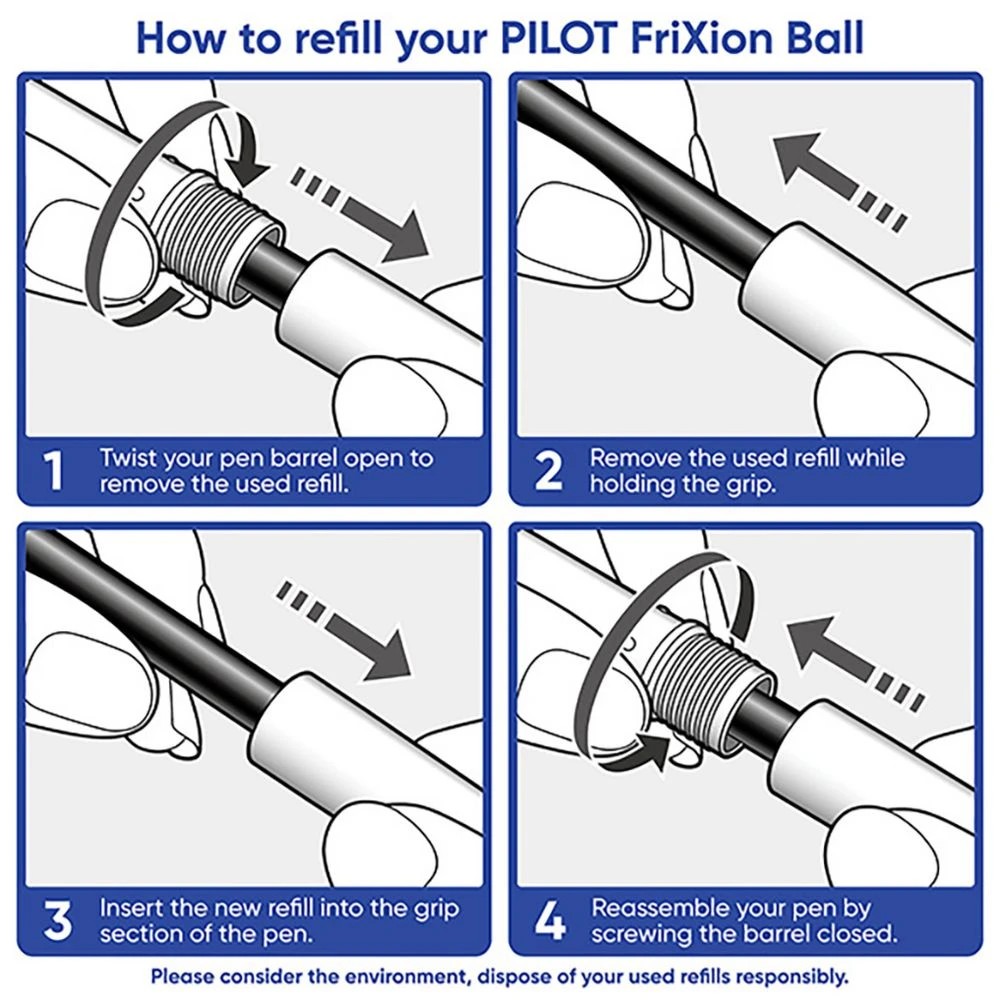 How to refill your PILOT FriXion Ball

1 Twist your pen barrel open to remove the used refill.

2 Remove the used refill while holding the grip.

3 Insert the new refill into the grip section of the pen.

4 Reassemble your pen by screwing the barrel closed.

Please consider the environment, dispose of your used refills responsibly.