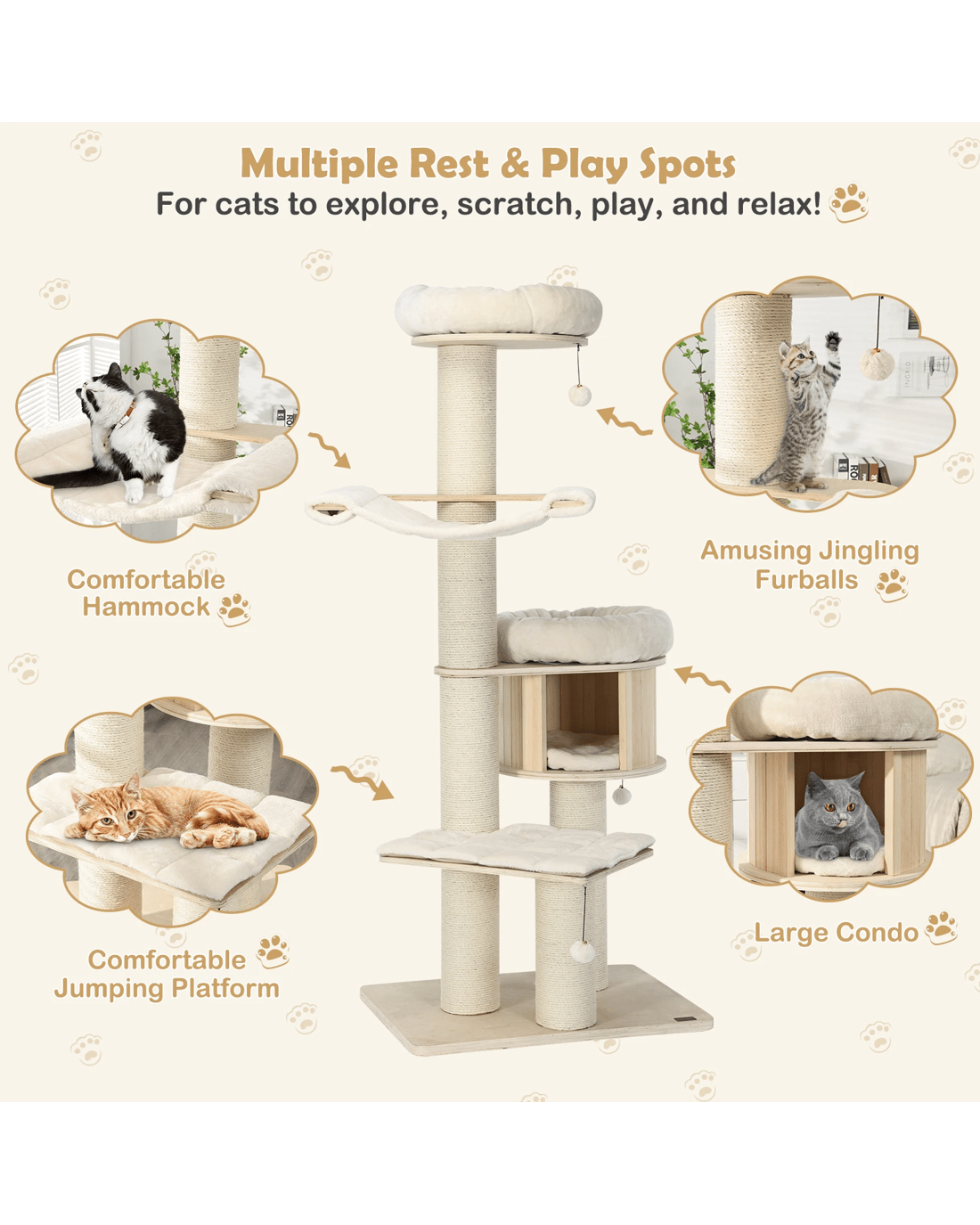 Multiple Rest & Play Spots

For cats to explore, scratch, play, and relax!

Comfortable Hammock

Amusing Jingling Furballs

Comfortable Jumping Platform

Large Condo