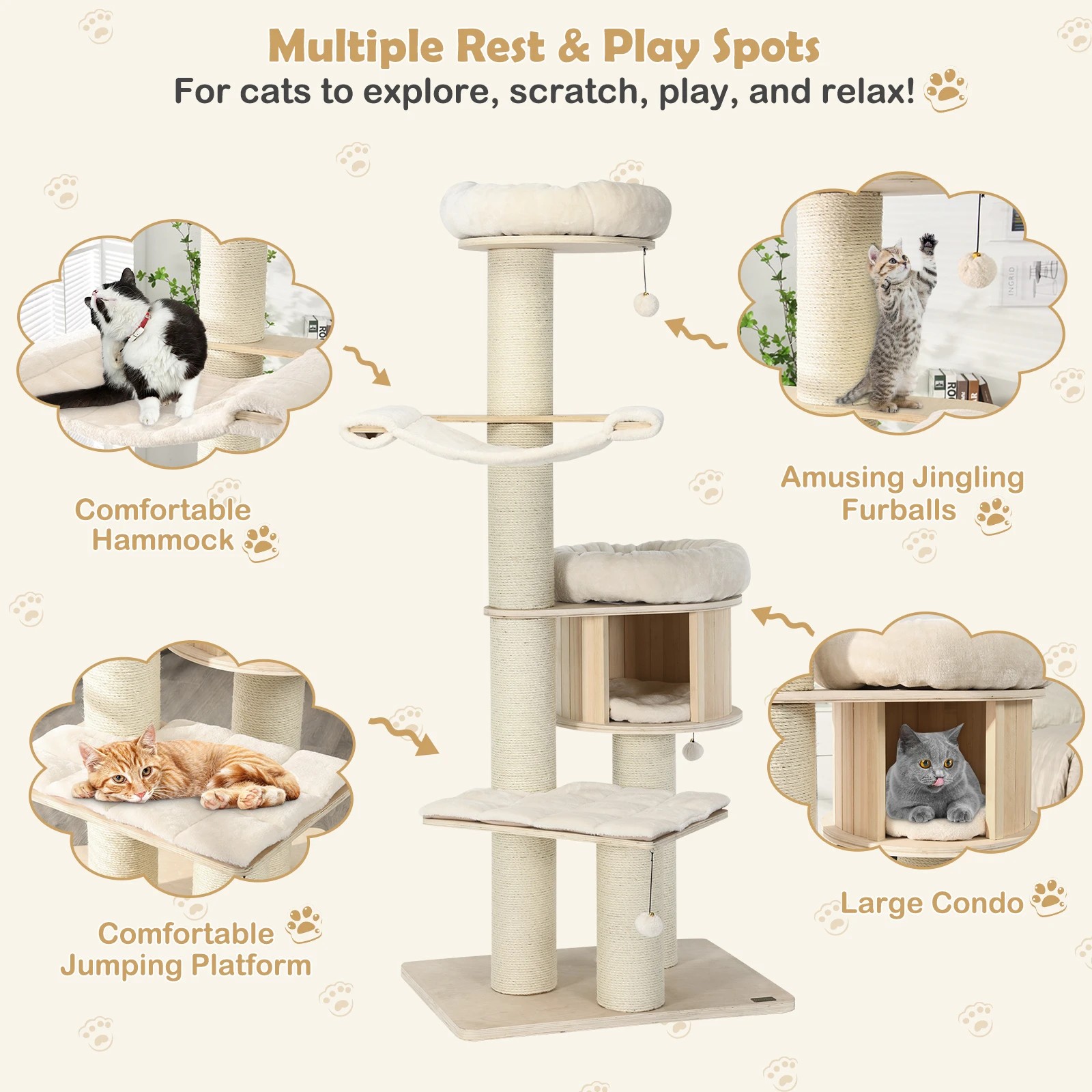 Multiple Rest & Play Spots
For cats to explore, scratch, play, and relax!

Comfortable Hammock

Amusing Jingling Furballs

Comfortable Jumping Platform

Large Condo