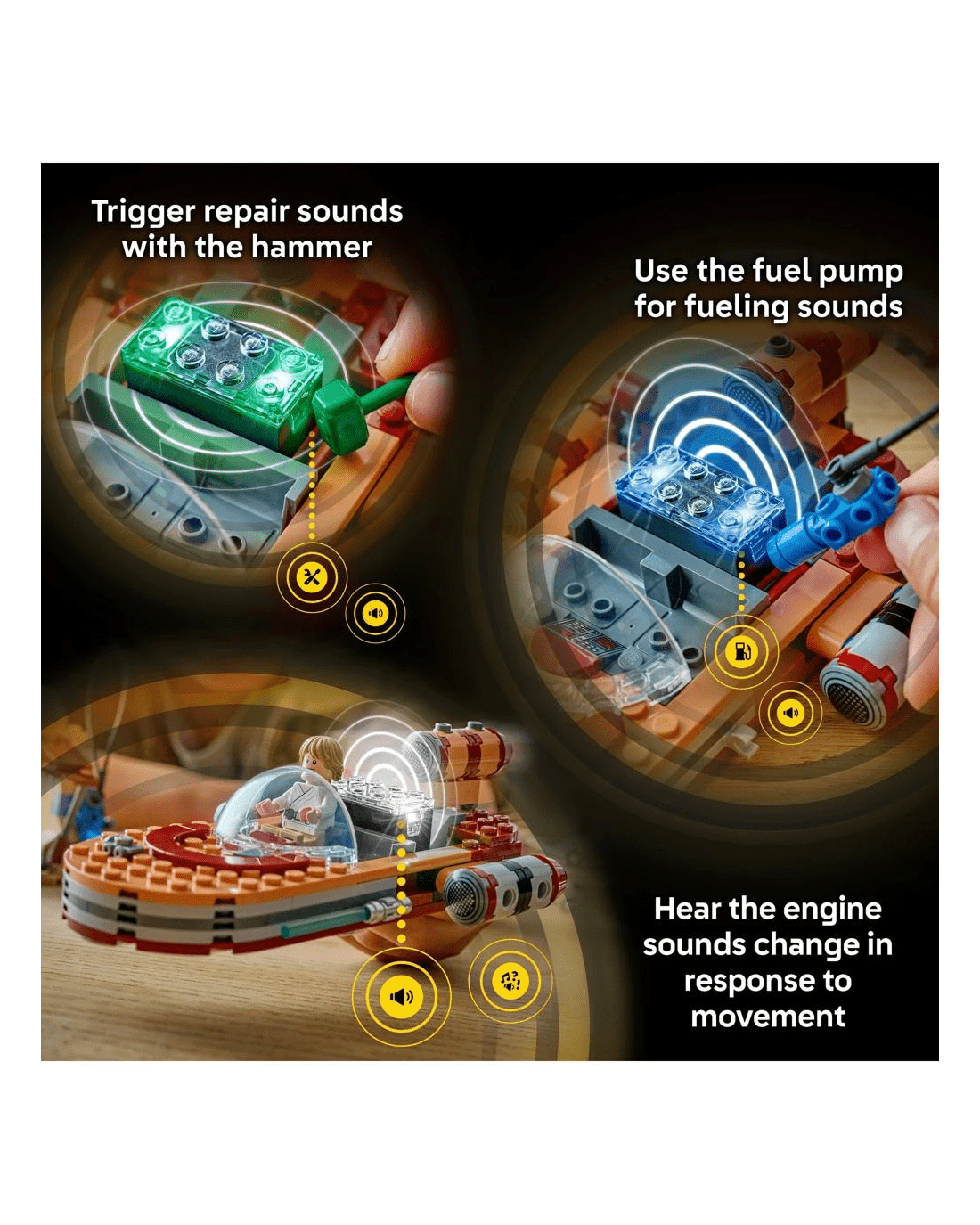 Trigger repair sounds with the hammer

Use the fuel pump for fueling sounds

Hear the engine sounds change in response to movement