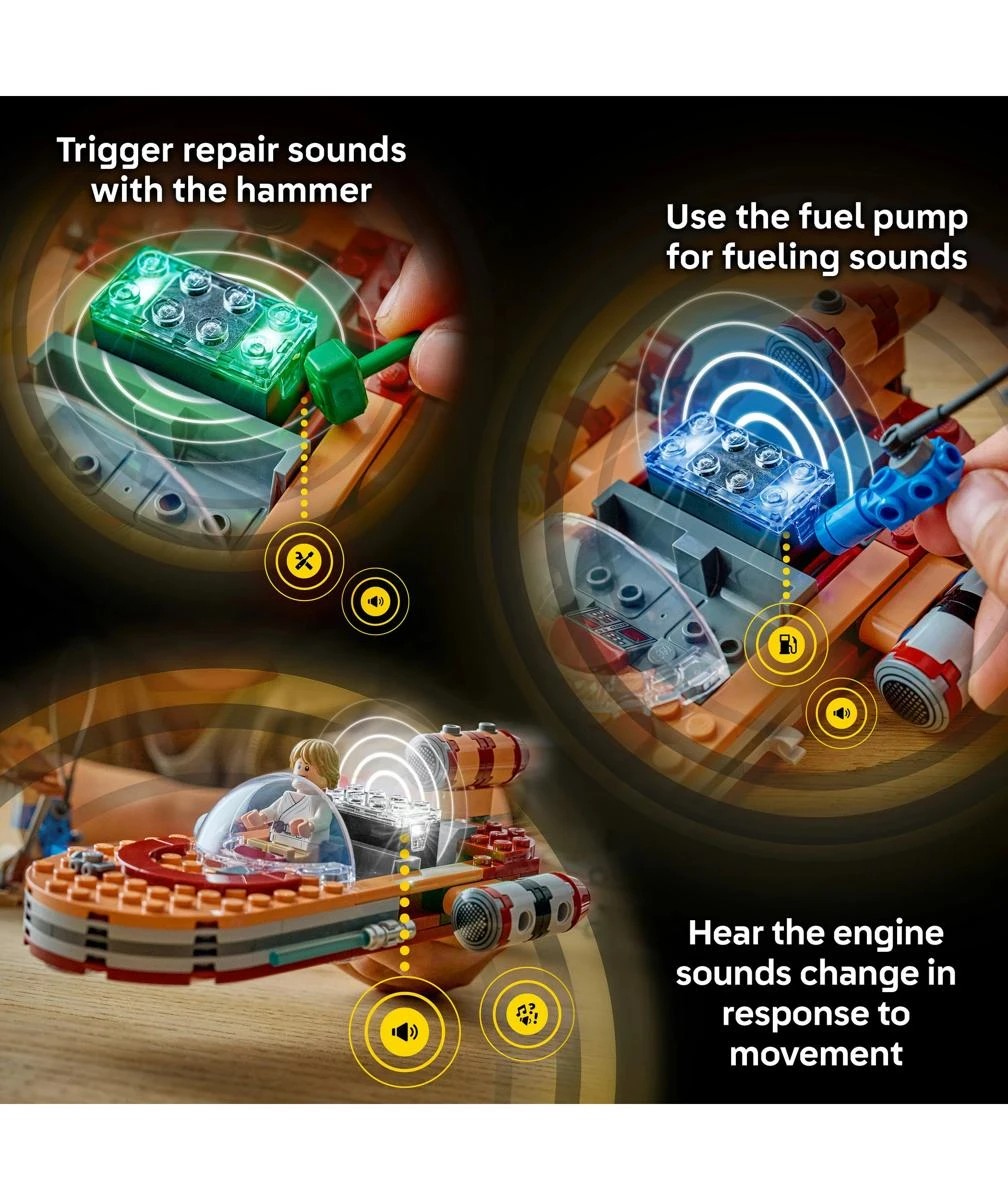 Trigger repair sounds with the hammer

Use the fuel pump for fueling sounds

Hear the engine sounds change in response to movement