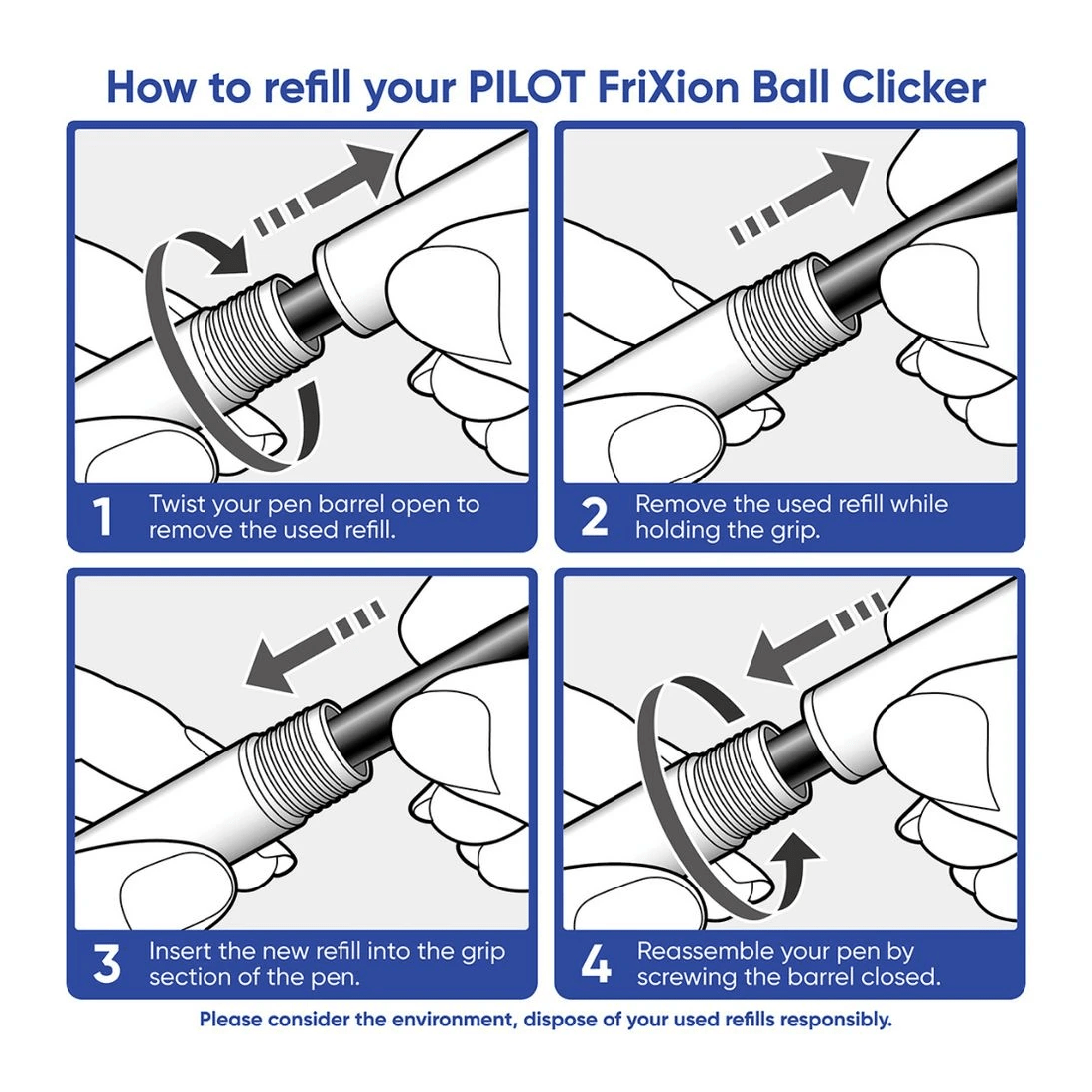 How to refill your PILOT FriXion Ball Clicker

1 Twist your pen barrel open to remove the used refill.

2 Remove the used refill while holding the grip.

3 Insert the new refill into the grip section of the pen.

4 Reassemble your pen by screwing the barrel closed.

Please consider the environment, dispose of your used refills responsibly.