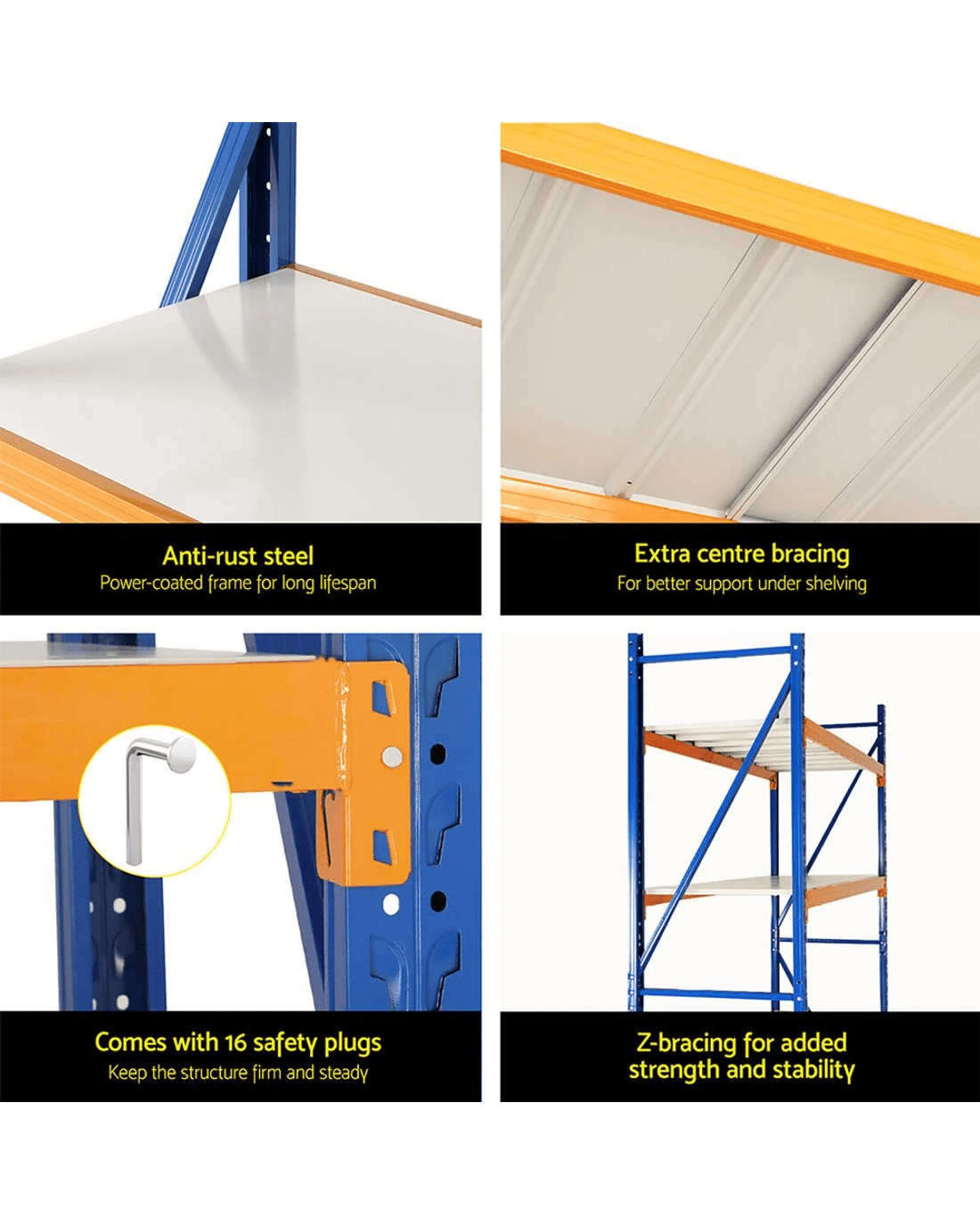 Anti-rust steel
Power-coated frame for long lifespan

Extra centre bracing
For better support under shelving

Comes with 16 safety plugs
Keep the structure firm and steady

Z-bracing for added strength and stability