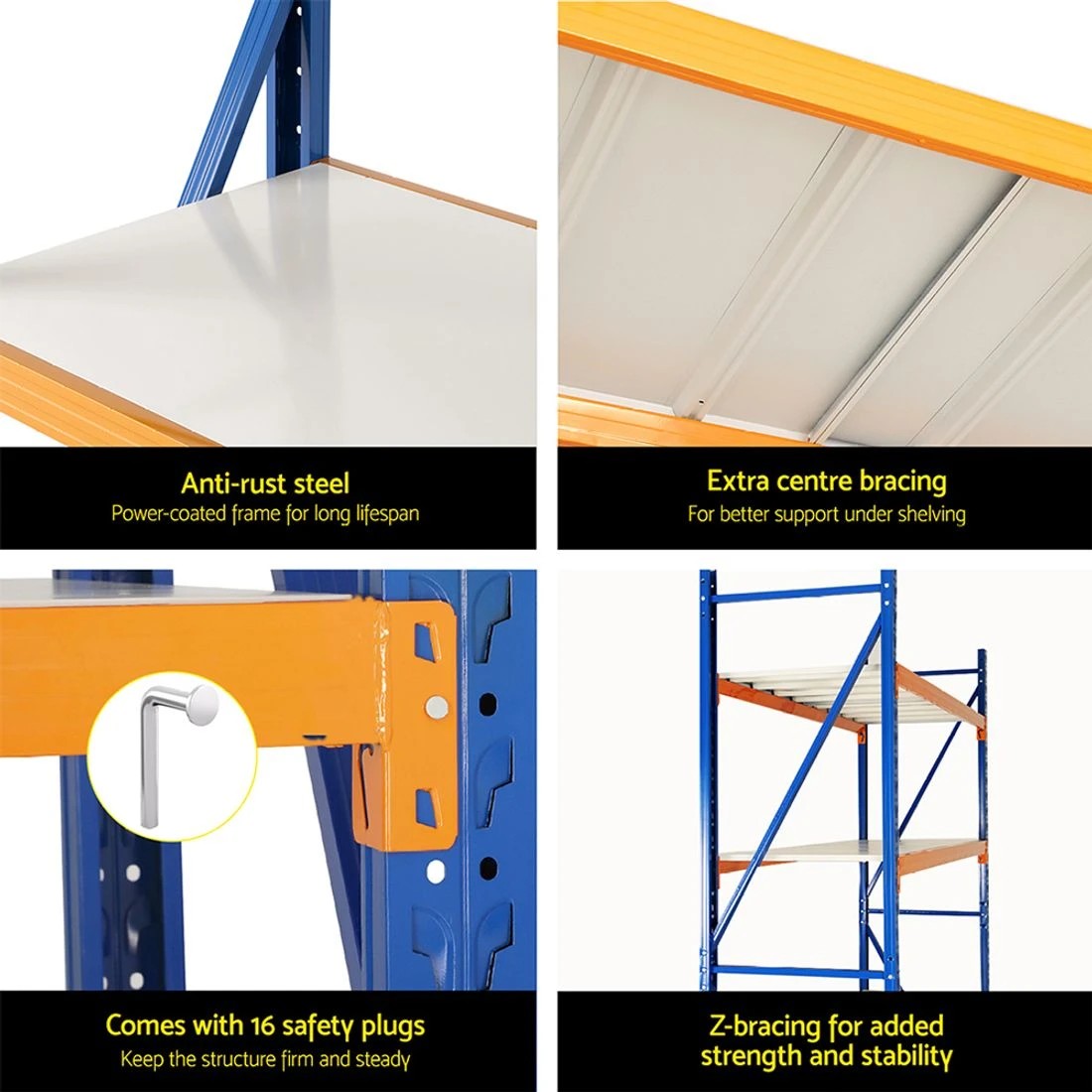 Anti-rust steel
Power-coated frame for long lifespan

Extra centre bracing
For better support under shelving

Comes with 16 safety plugs
Keep the structure firm and steady

Z-bracing for added strength and stability