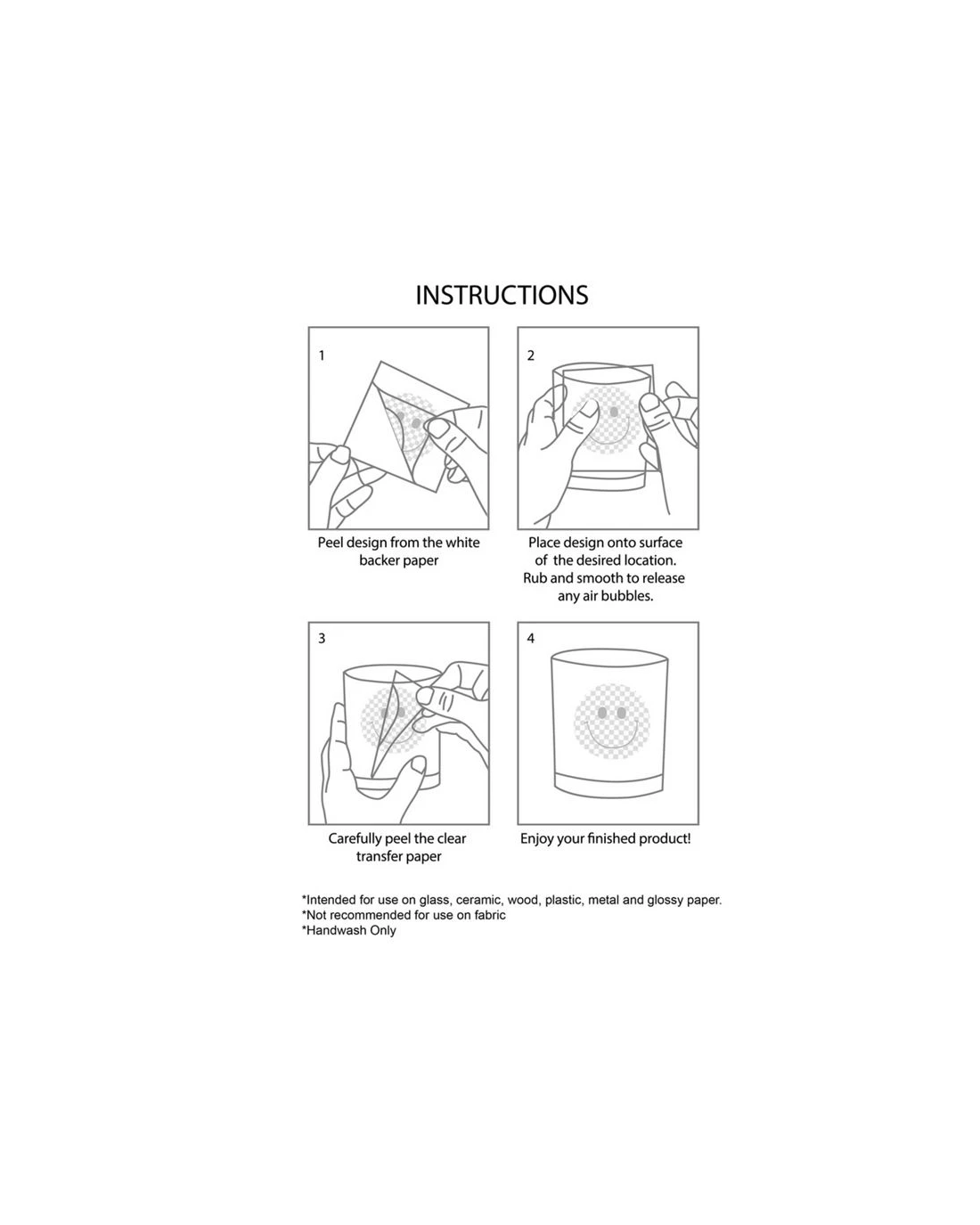 INSTRUCTIONS

1

Peel design from the white backer paper

2

Place design onto surface of the desired location. Rub and smooth to release any air bubbles.

3

Carefully peel the clear transfer paper

4

Enjoy your finished product!

*Intended for use on glass, ceramic, wood, plastic, metal and glossy paper.
*Not recommended for use on fabric
*Handwash Only