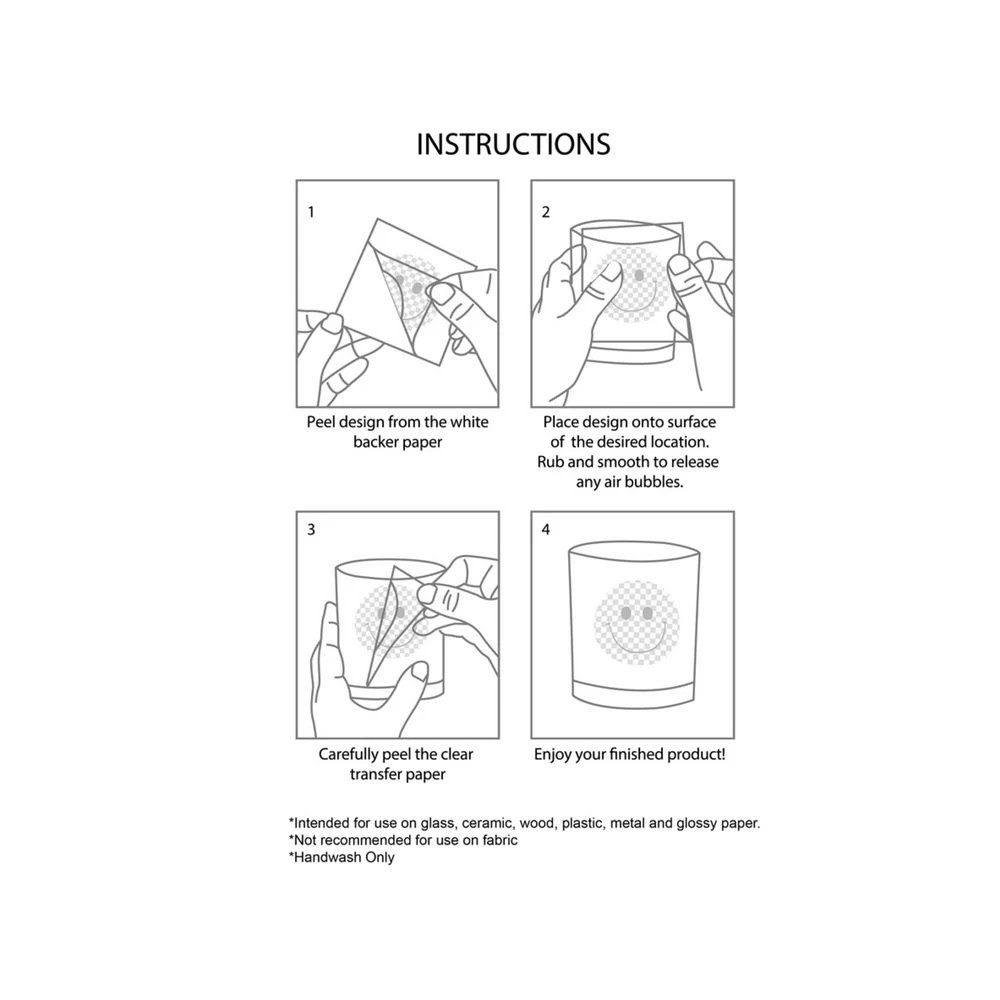 INSTRUCTIONS

1

Peel design from the white backer paper

2

Place design onto surface of the desired location. Rub and smooth to release any air bubbles.

3

Carefully peel the clear transfer paper

4

Enjoy your finished product!

*Intended for use on glass, ceramic, wood, plastic, metal and glossy paper.
*Not recommended for use on fabric
*Handwash Only