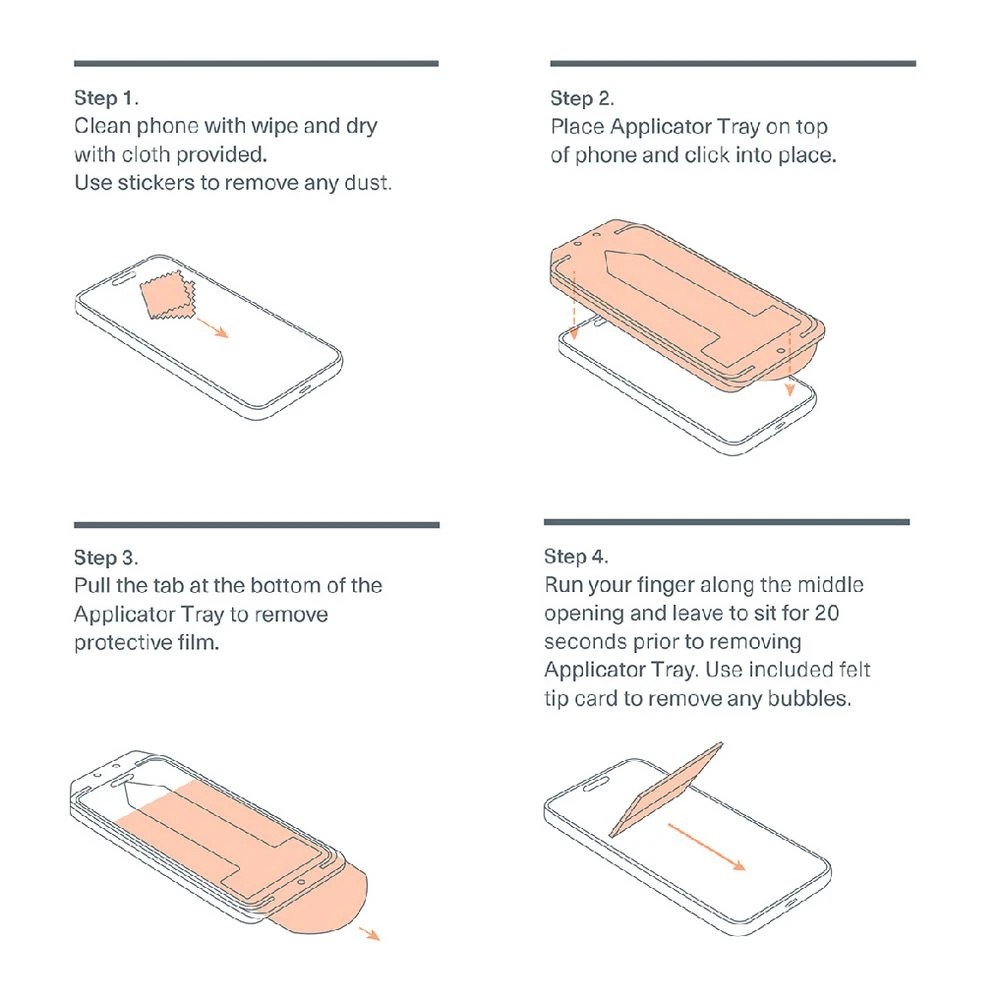 Step 1.
Clean phone with wipe and dry with cloth provided.
Use stickers to remove any dust.

Step 2.
Place Applicator Tray on top of phone and click into place.

Step 3.
Pull the tab at the bottom of the Applicator Tray to remove protective film.

Step 4.
Run your finger along the middle opening and leave to sit for 20 seconds prior to removing Applicator Tray. Use included felt tip card to remove any bubbles.