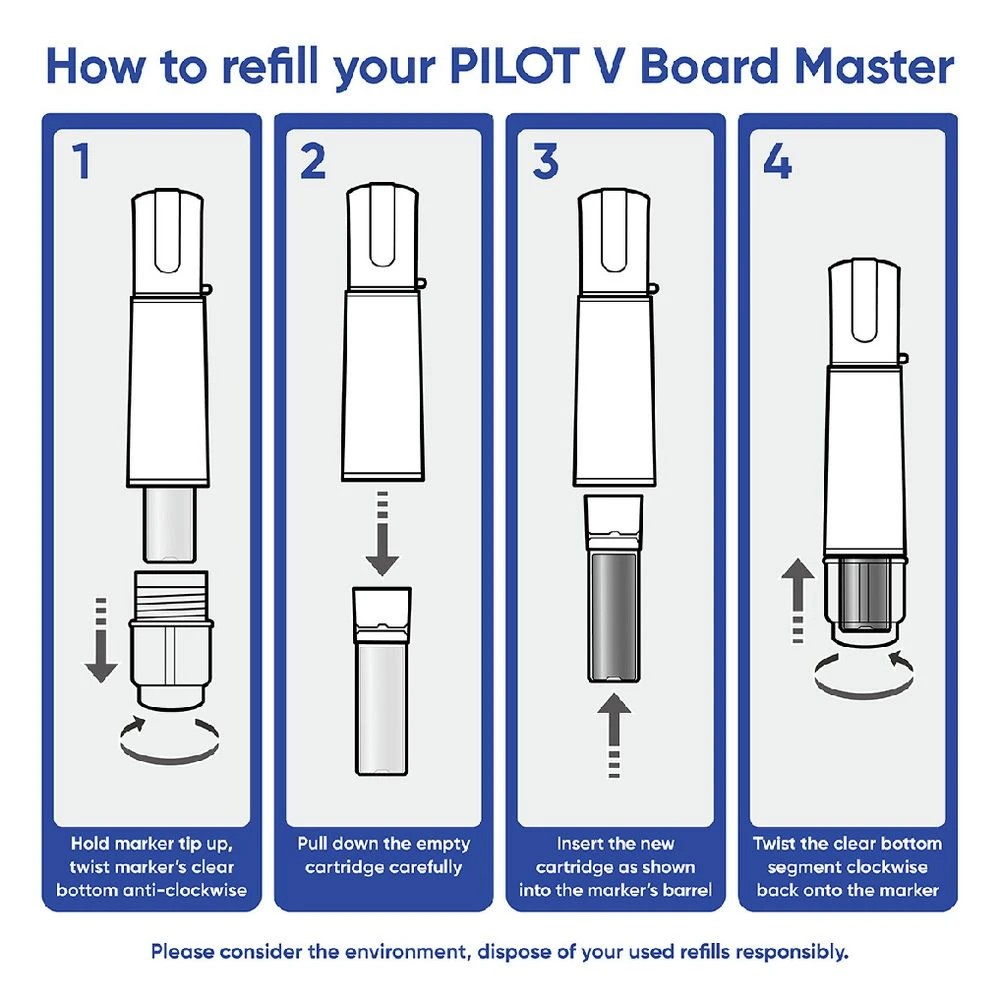 How to refill your PILOT V Board Master

1

Hold marker tip up, twist marker's clear bottom anti-clockwise

2

Pull down the empty cartridge carefully

3

Insert the new cartridge as shown into the marker's barrel

4

Twist the clear bottom segment clockwise back onto the marker

Please consider the environment, dispose of your used refills responsibly.