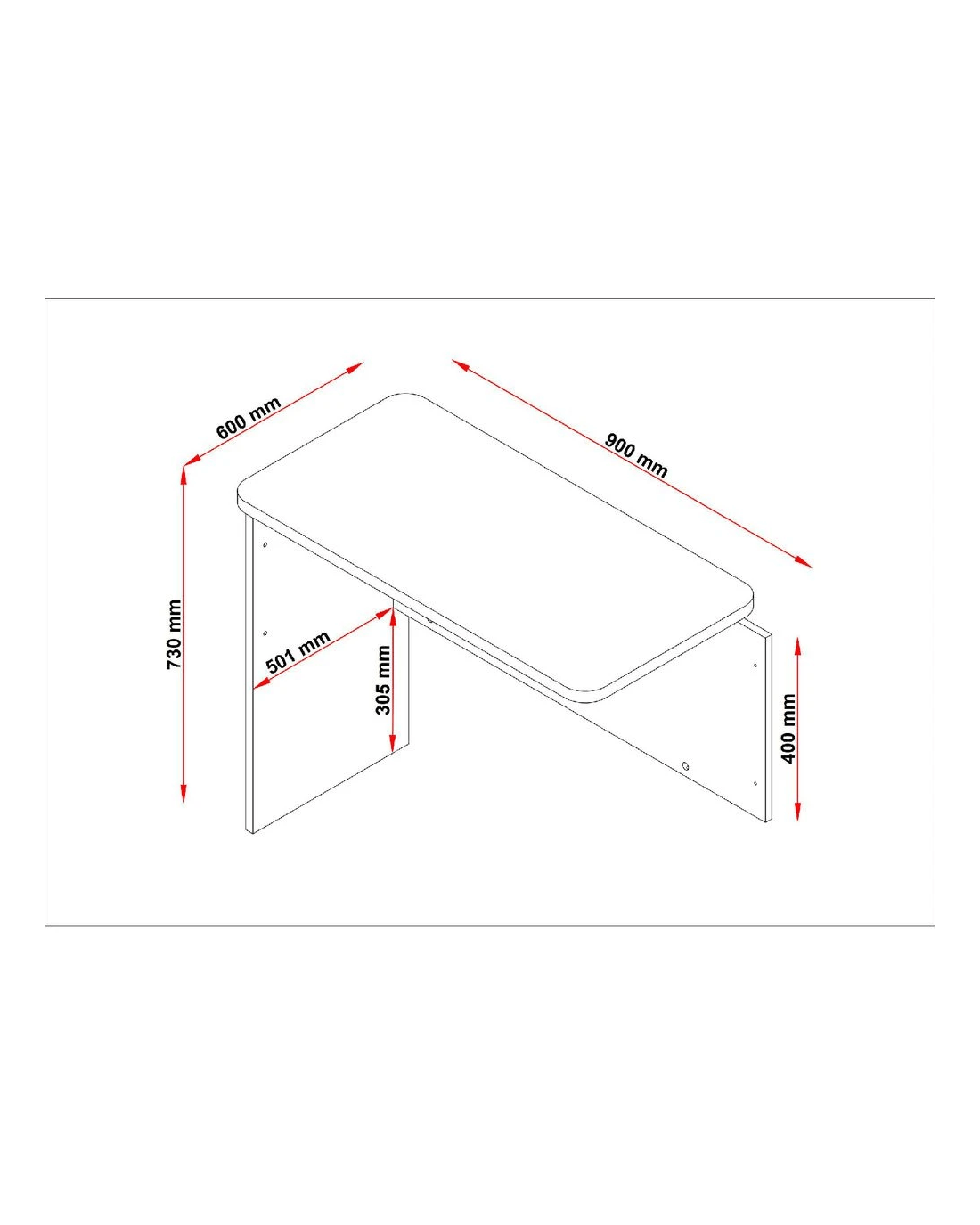 600 mm

900 mm

730 mm

501 mm

305 mm

400 mm