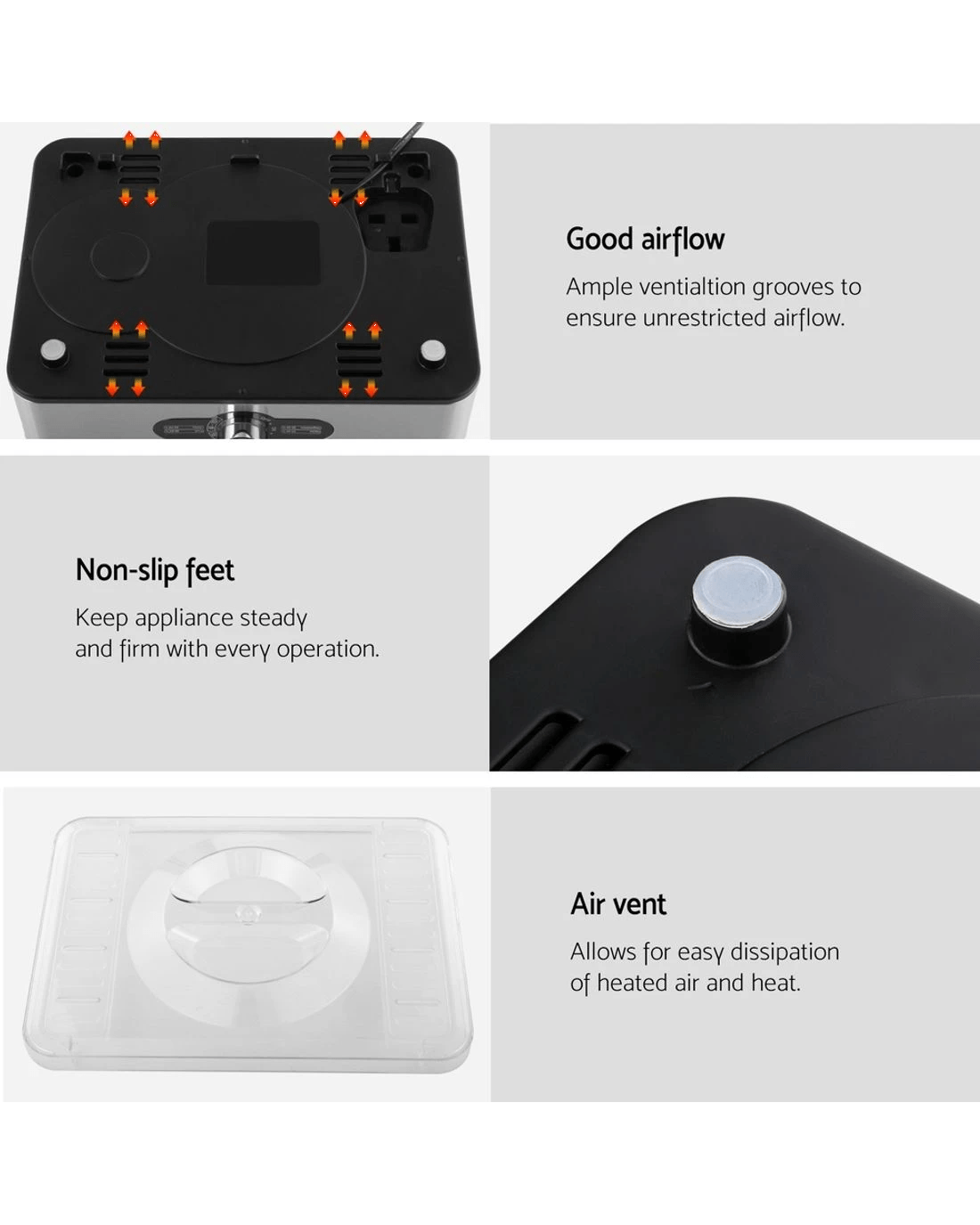 Good airflow

Ample ventialtion grooves to ensure unrestricted airflow.

Non-slip feet

Keep appliance steady and firm with every operation.

Air vent

Allows for easy dissipation of heated air and heat.