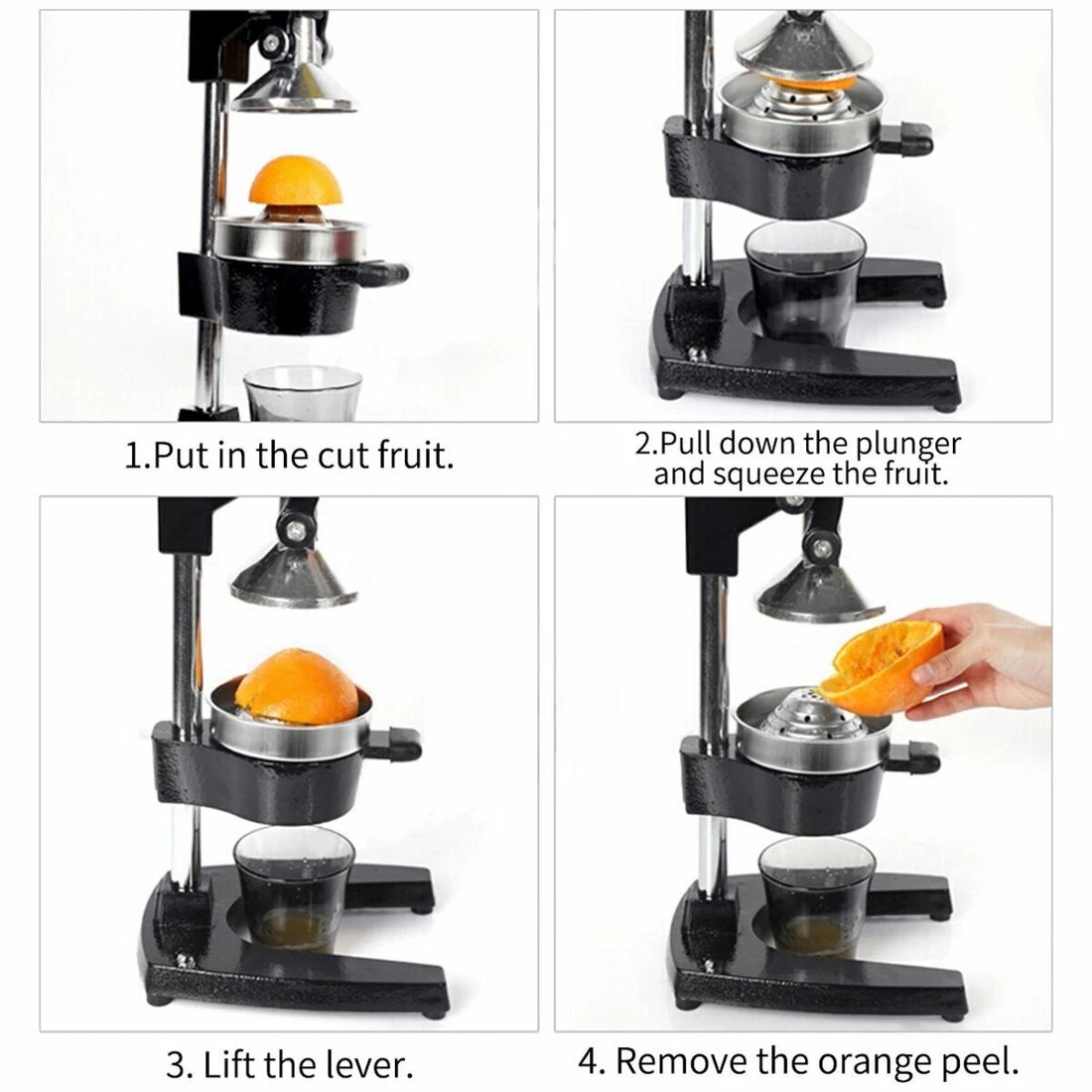 1.Put in the cut fruit.

2.Pull down the plunger and squeeze the fruit.

3. Lift the lever.

4. Remove the orange peel.