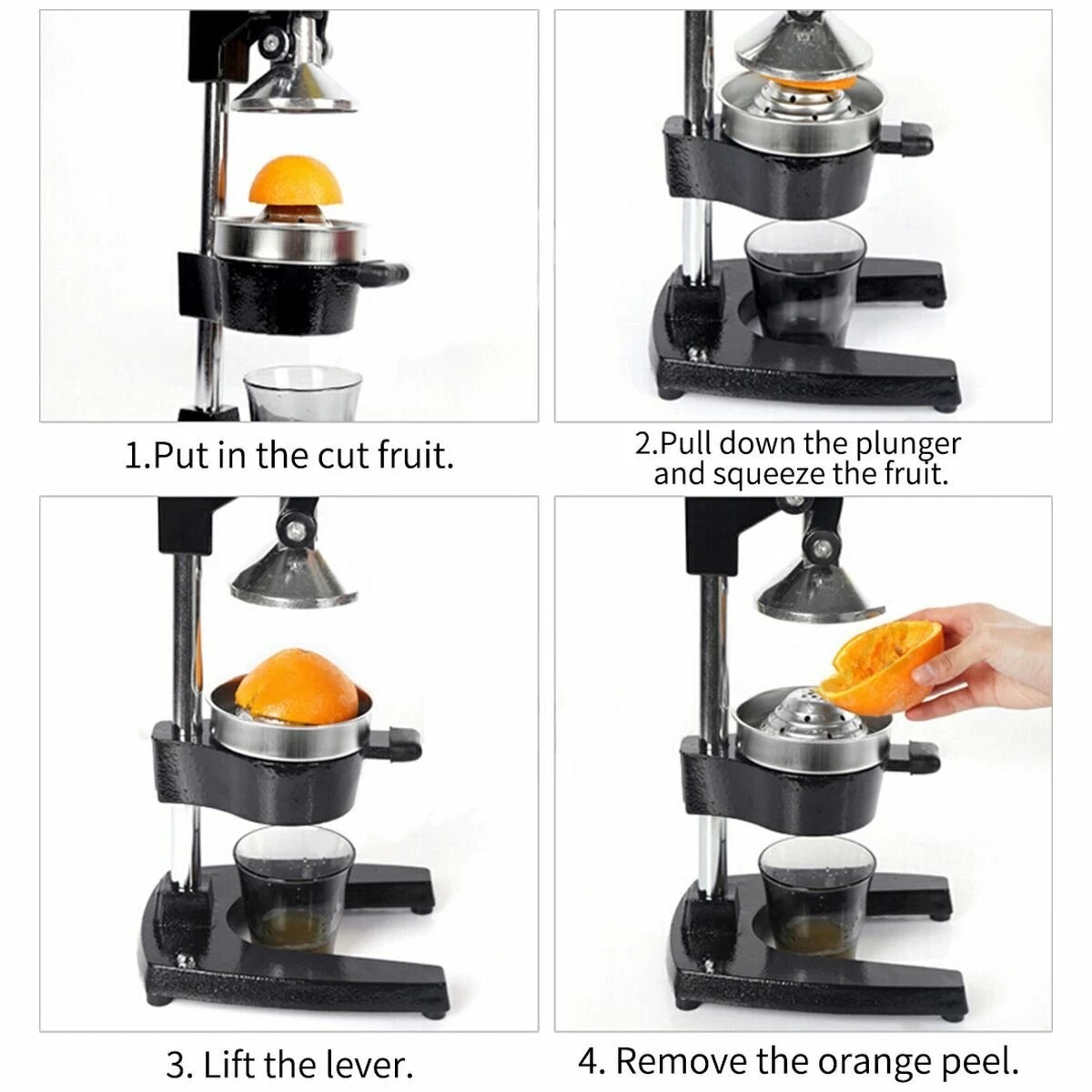 1.Put in the cut fruit.

2.Pull down the plunger and squeeze the fruit.

3. Lift the lever.

4. Remove the orange peel.