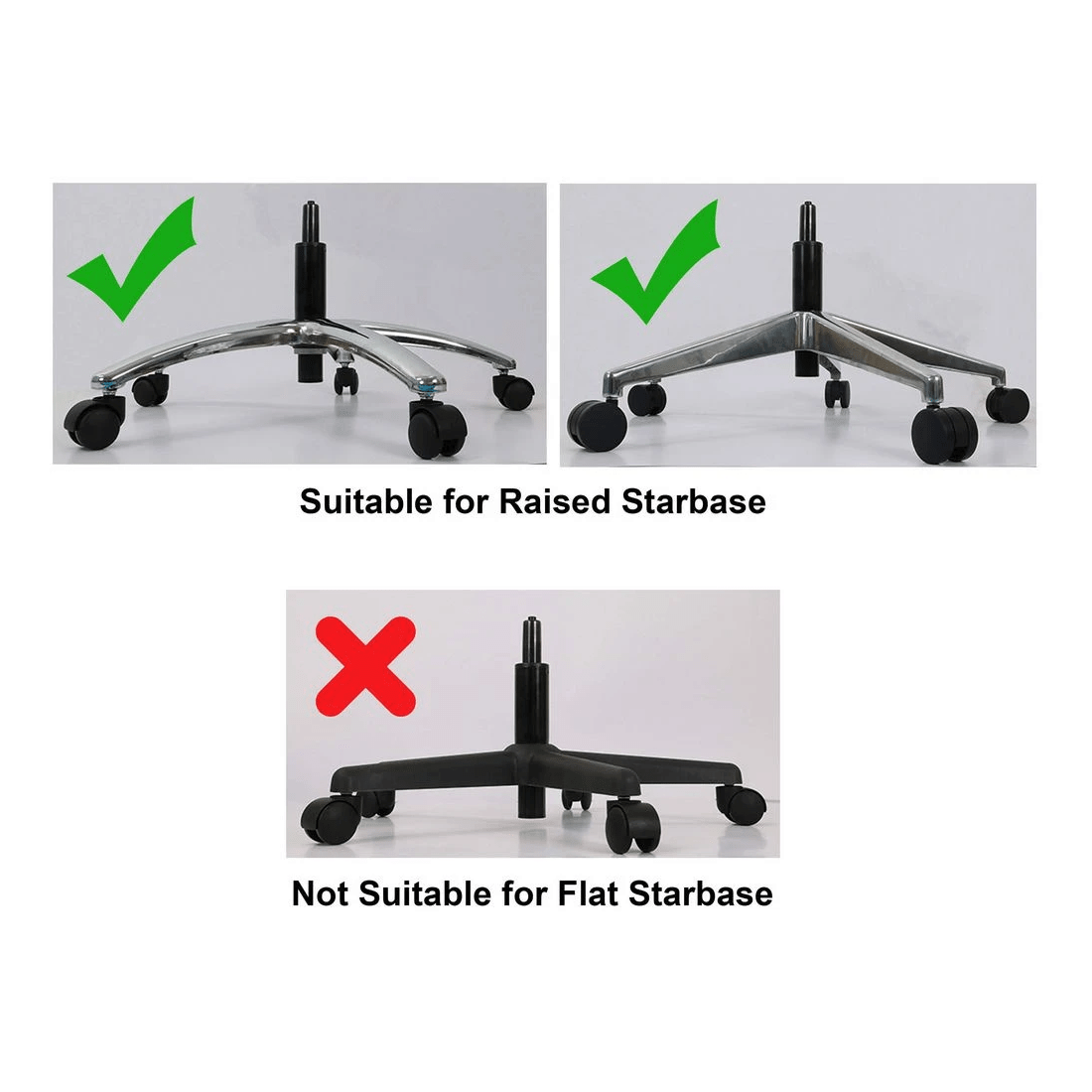 Suitable for Raised Starbase

Not Suitable for Flat Starbase