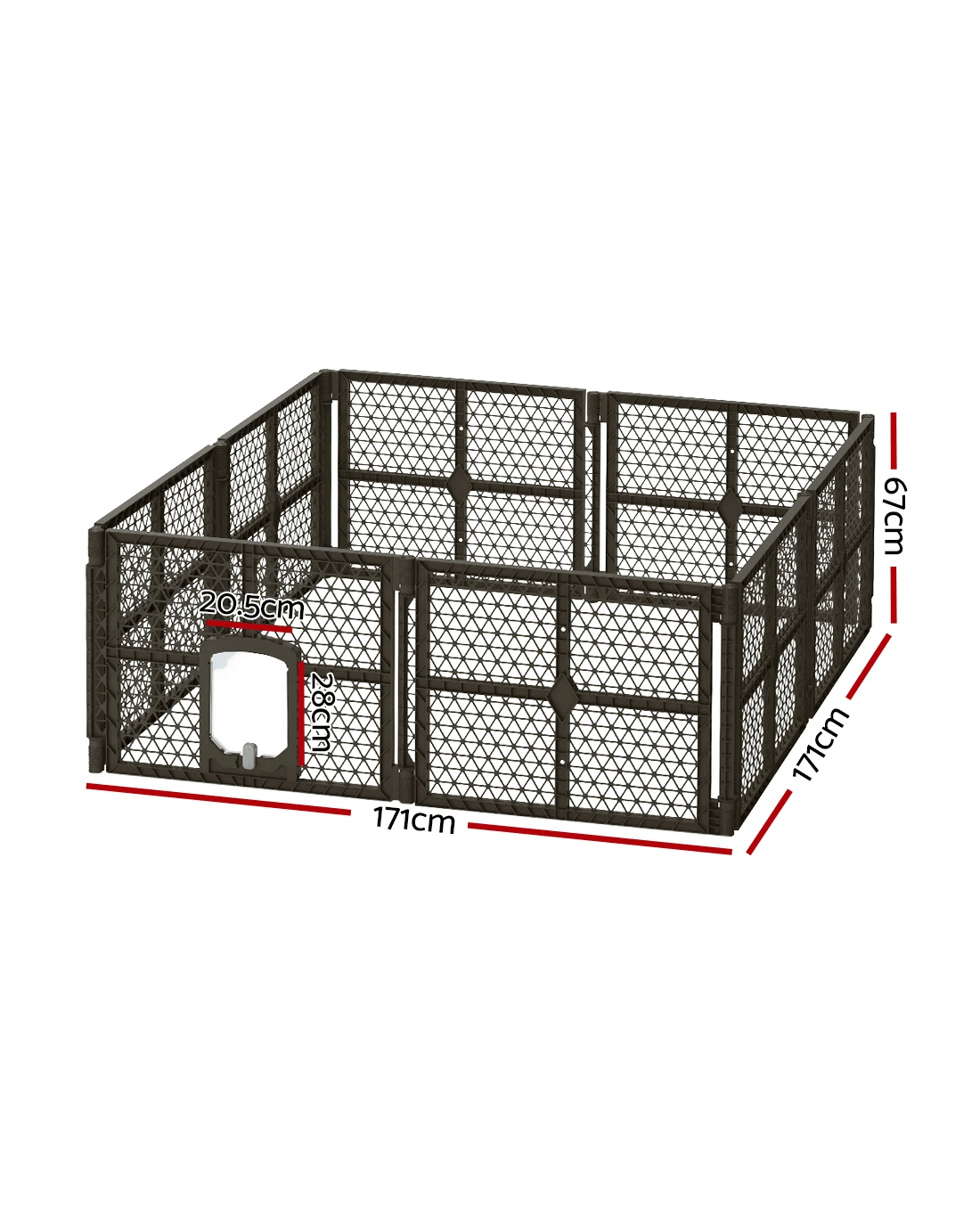 67cm
20.5cm
28cm
171cm
171cm