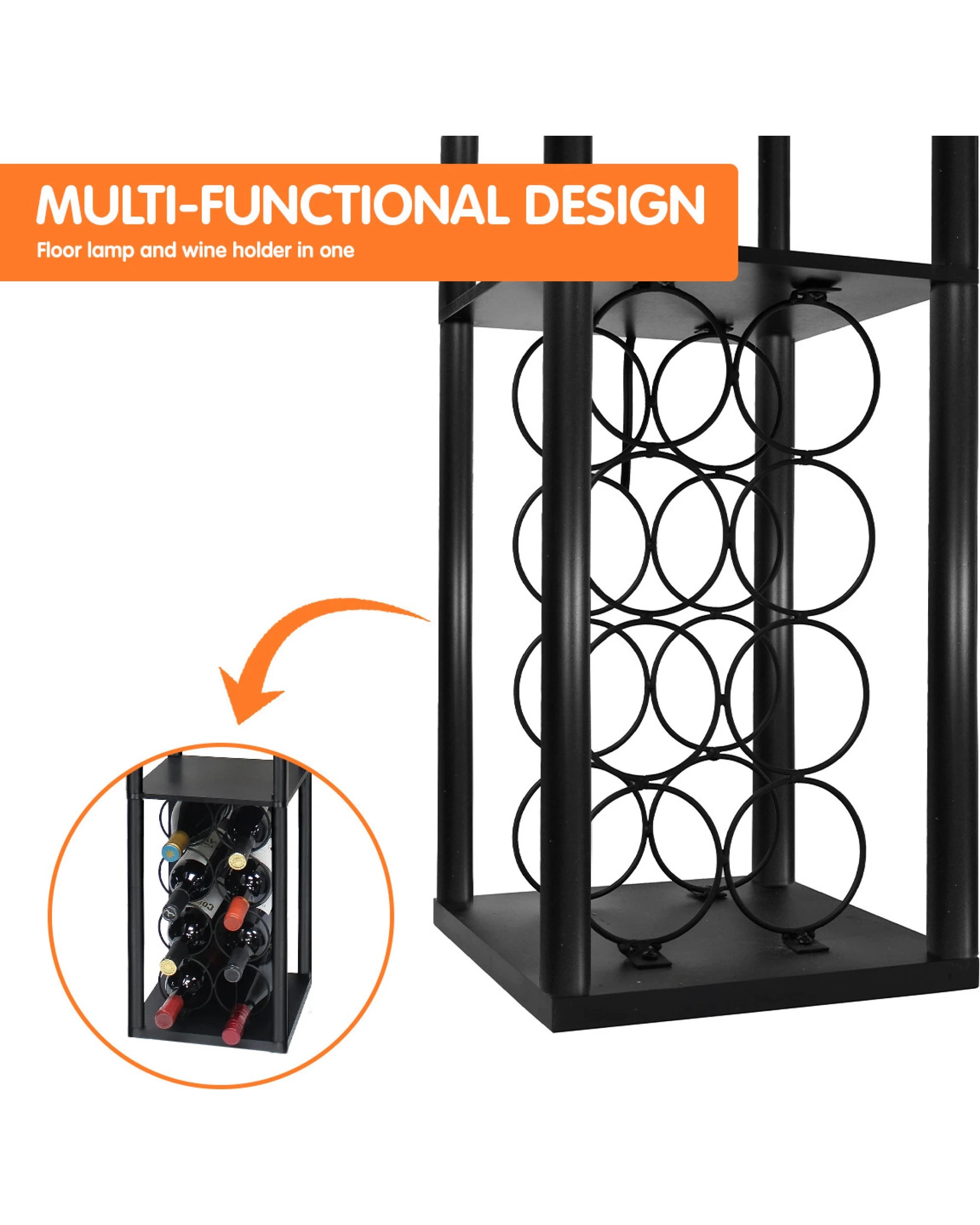 MULTI-FUNCTIONAL DESIGN

Floor lamp and wine holder in one