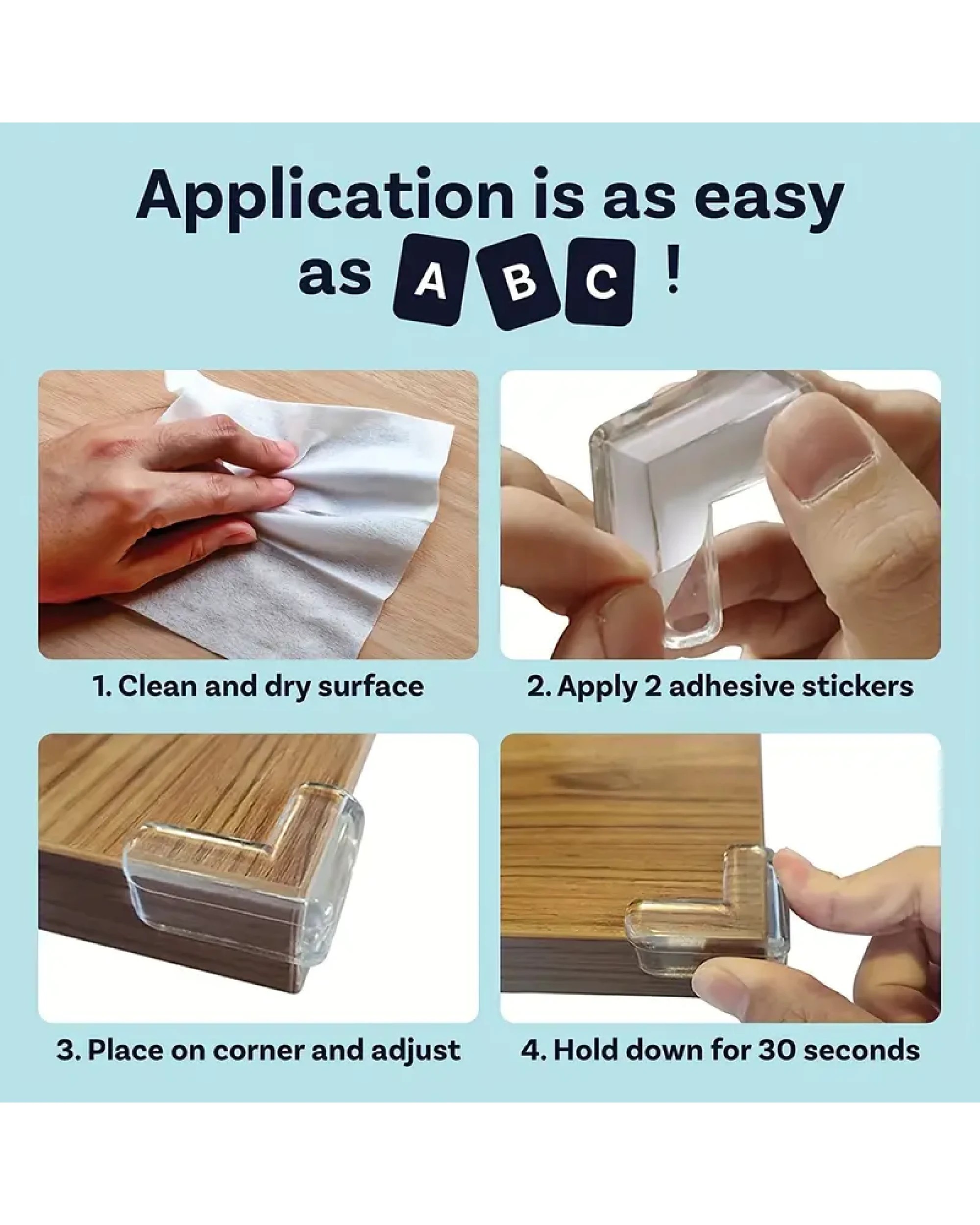 Application is as easy as A B C !

1. Clean and dry surface

2. Apply 2 adhesive stickers

3. Place on corner and adjust

4. Hold down for 30 seconds