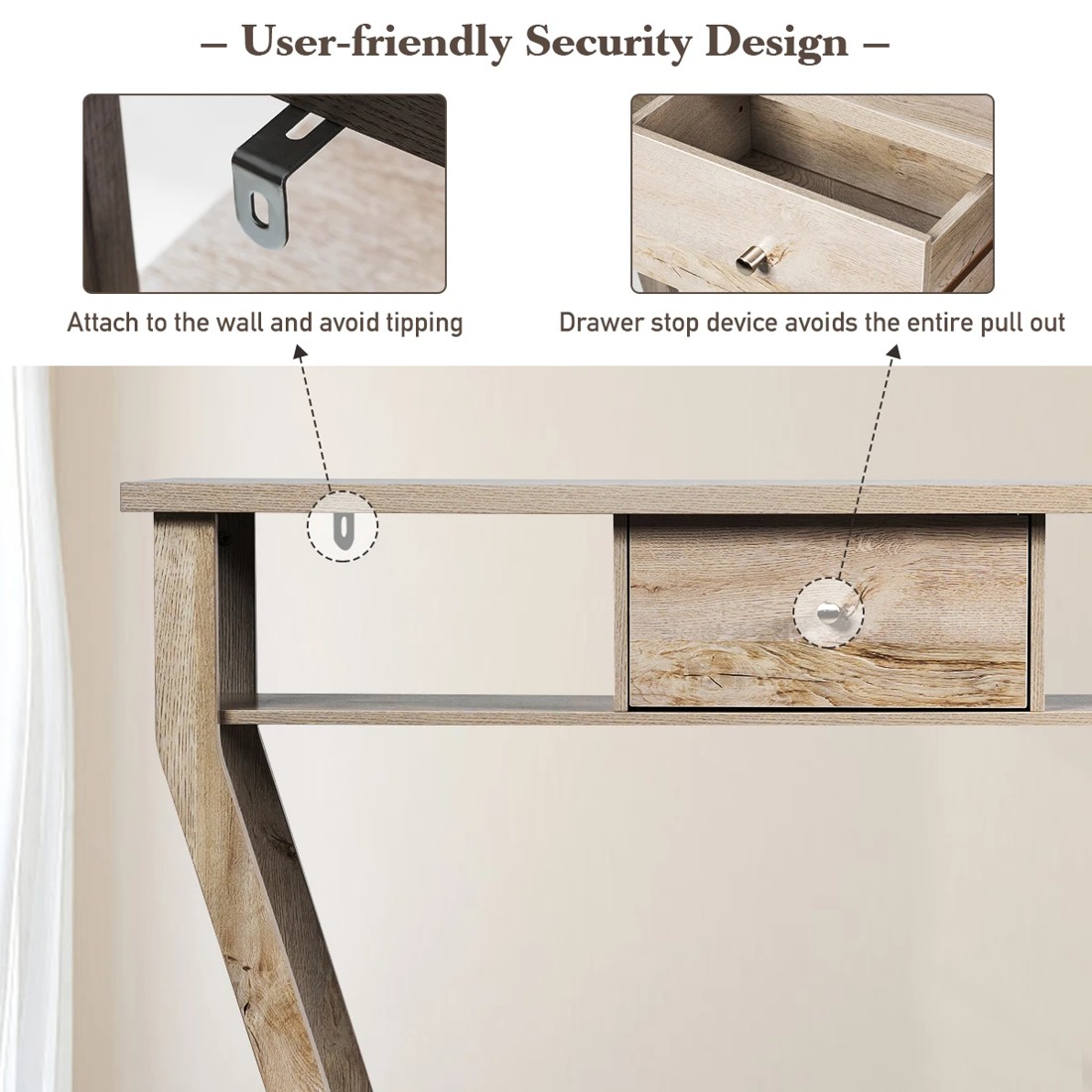 – User-friendly Security Design –

Attach to the wall and avoid tipping

Drawer stop device avoids the entire pull out