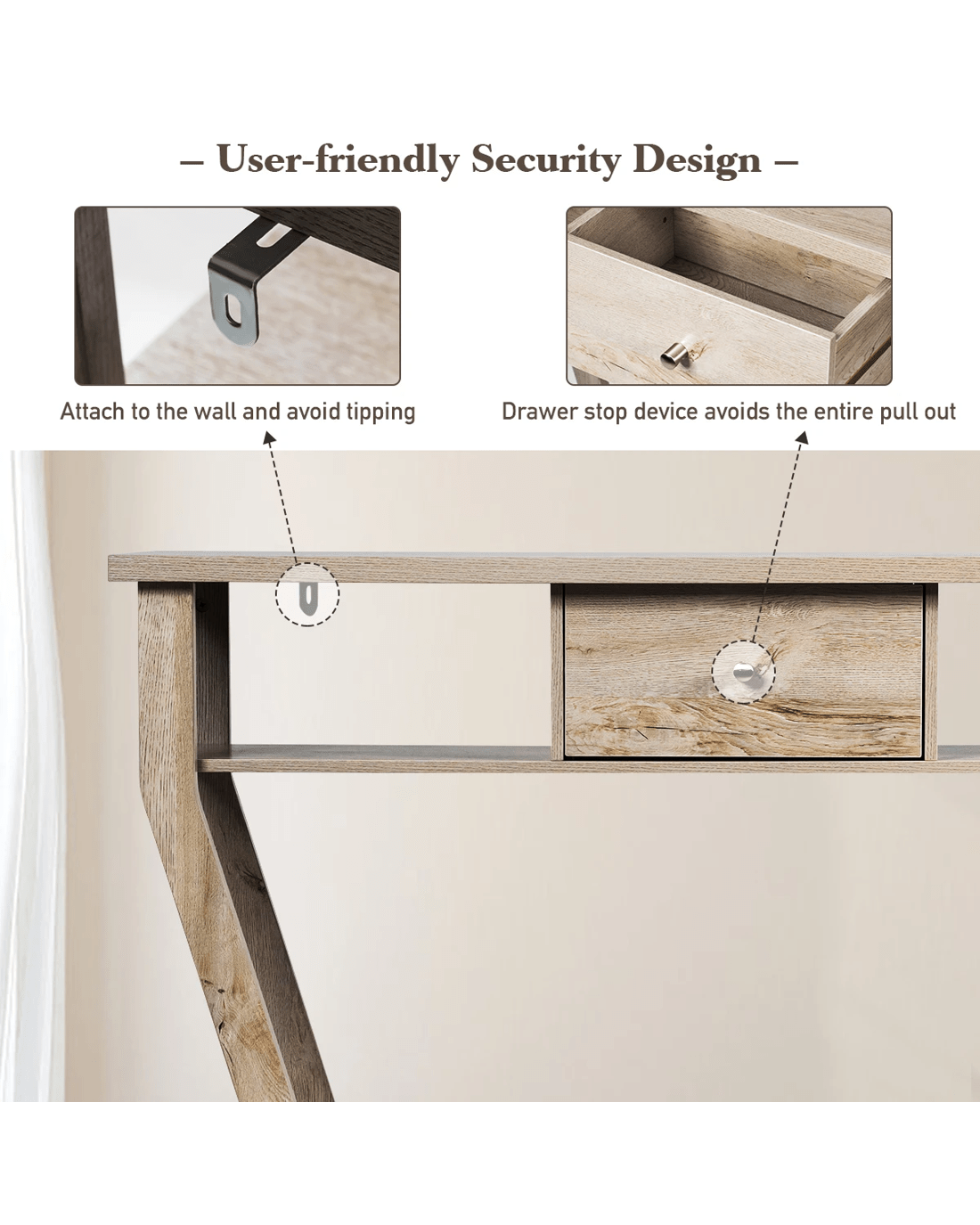 – User-friendly Security Design –

Attach to the wall and avoid tipping

Drawer stop device avoids the entire pull out