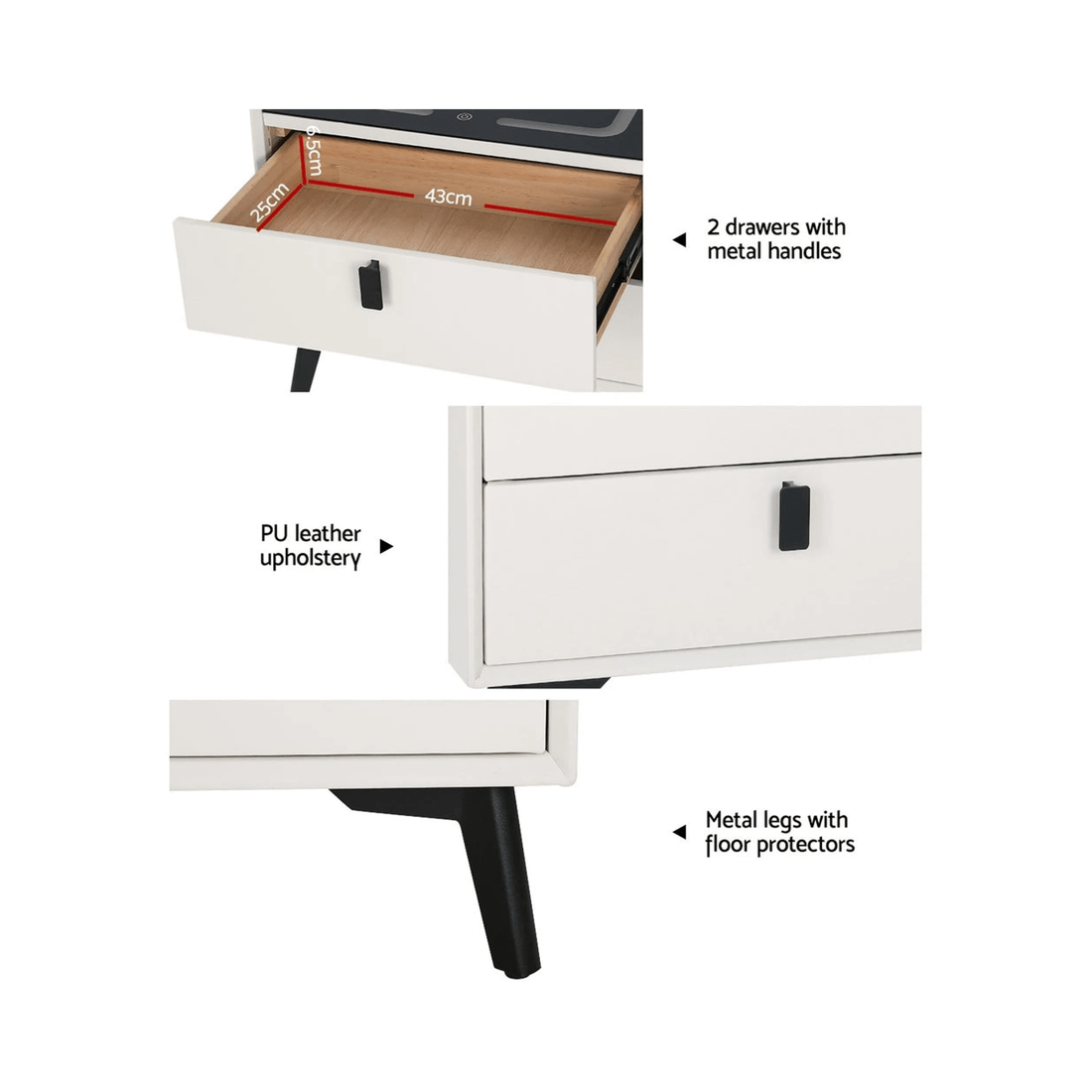 6.5cm
25cm
43cm

2 drawers with metal handles

PU leather upholstery

Metal legs with floor protectors