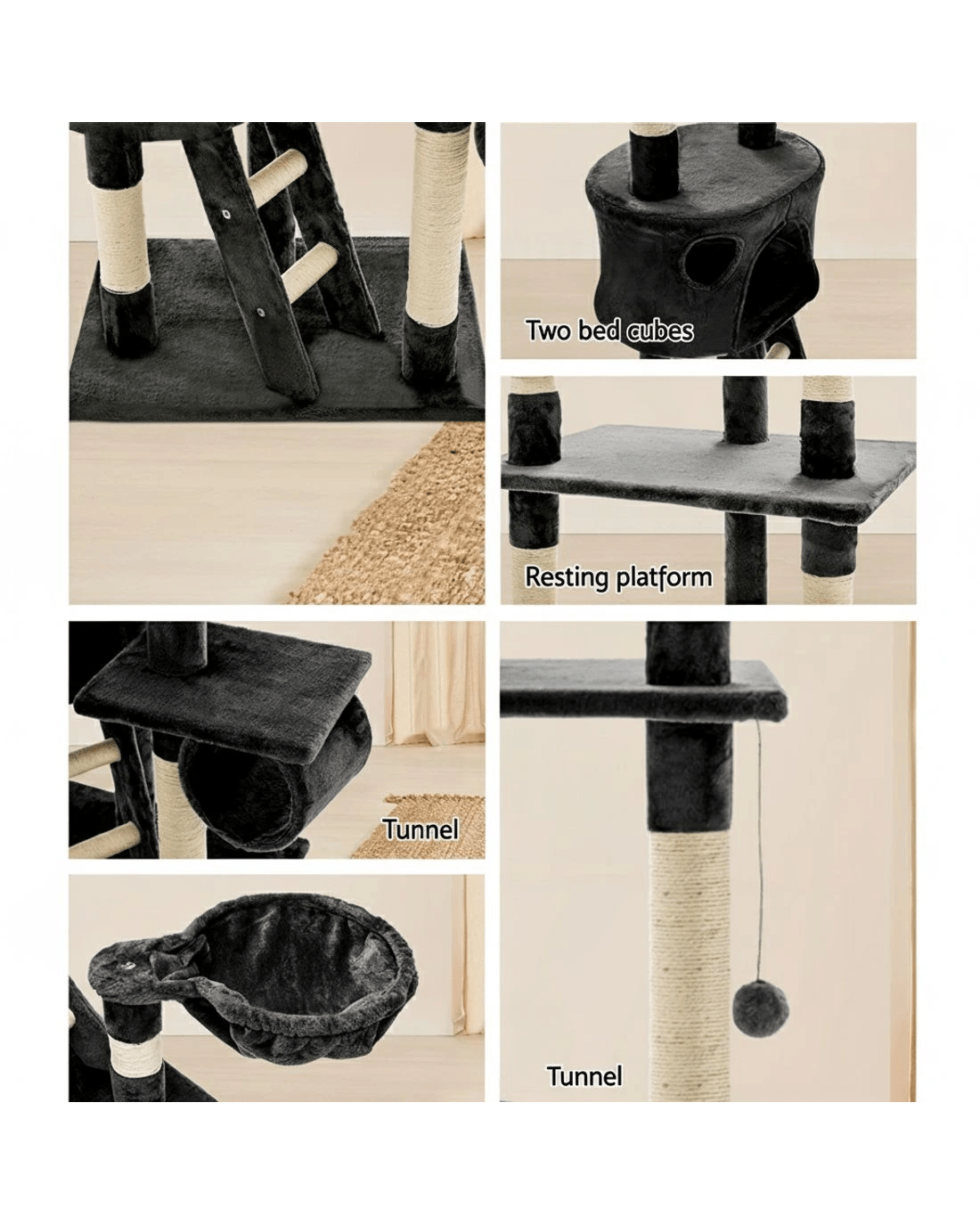 Two bed cubes

Resting platform

Tunnel

Tunnel