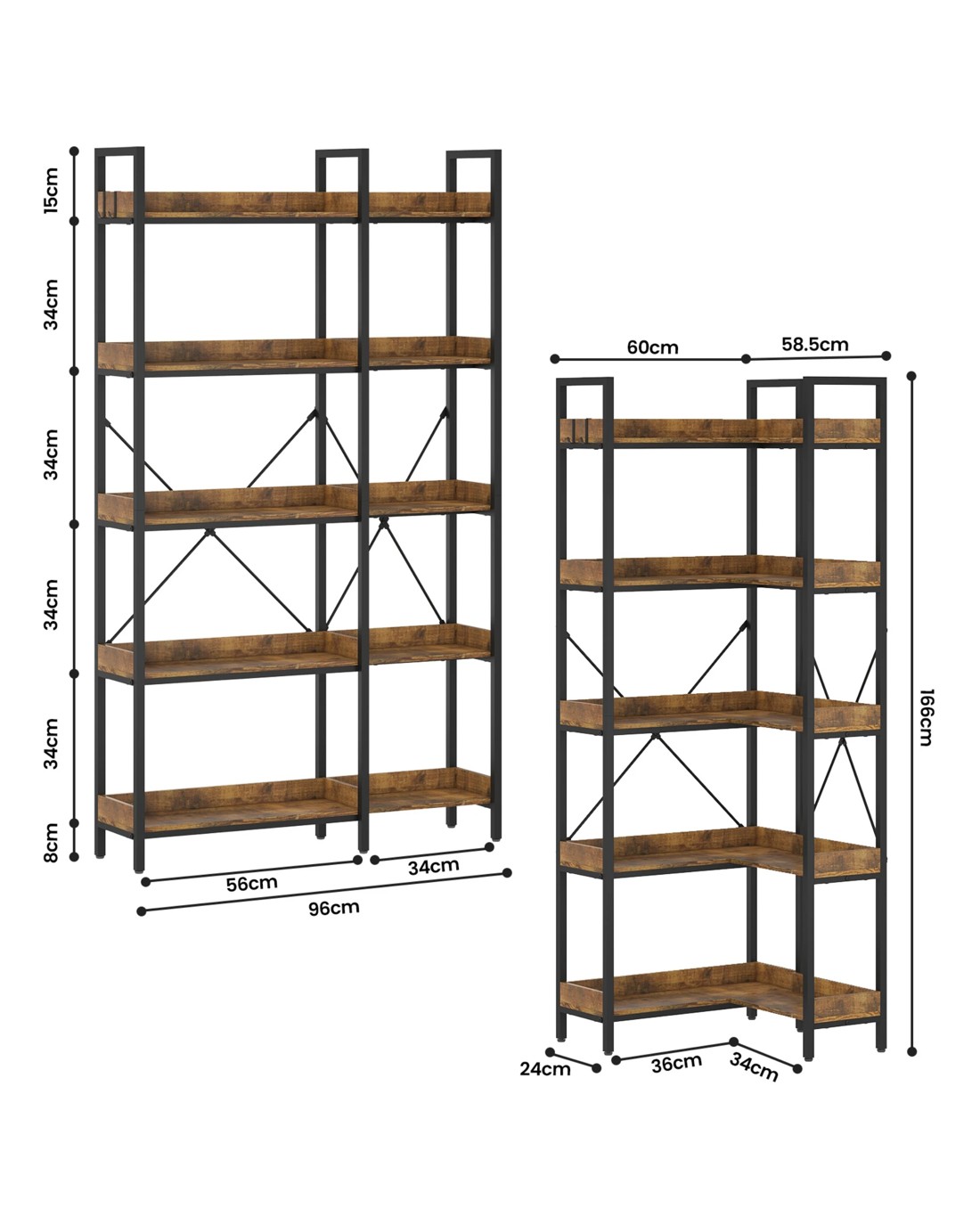 15cm
34cm
34cm
34cm
34cm
8cm
56cm
34cm
96cm
60cm
58.5cm
166cm
24cm
36cm
34cm