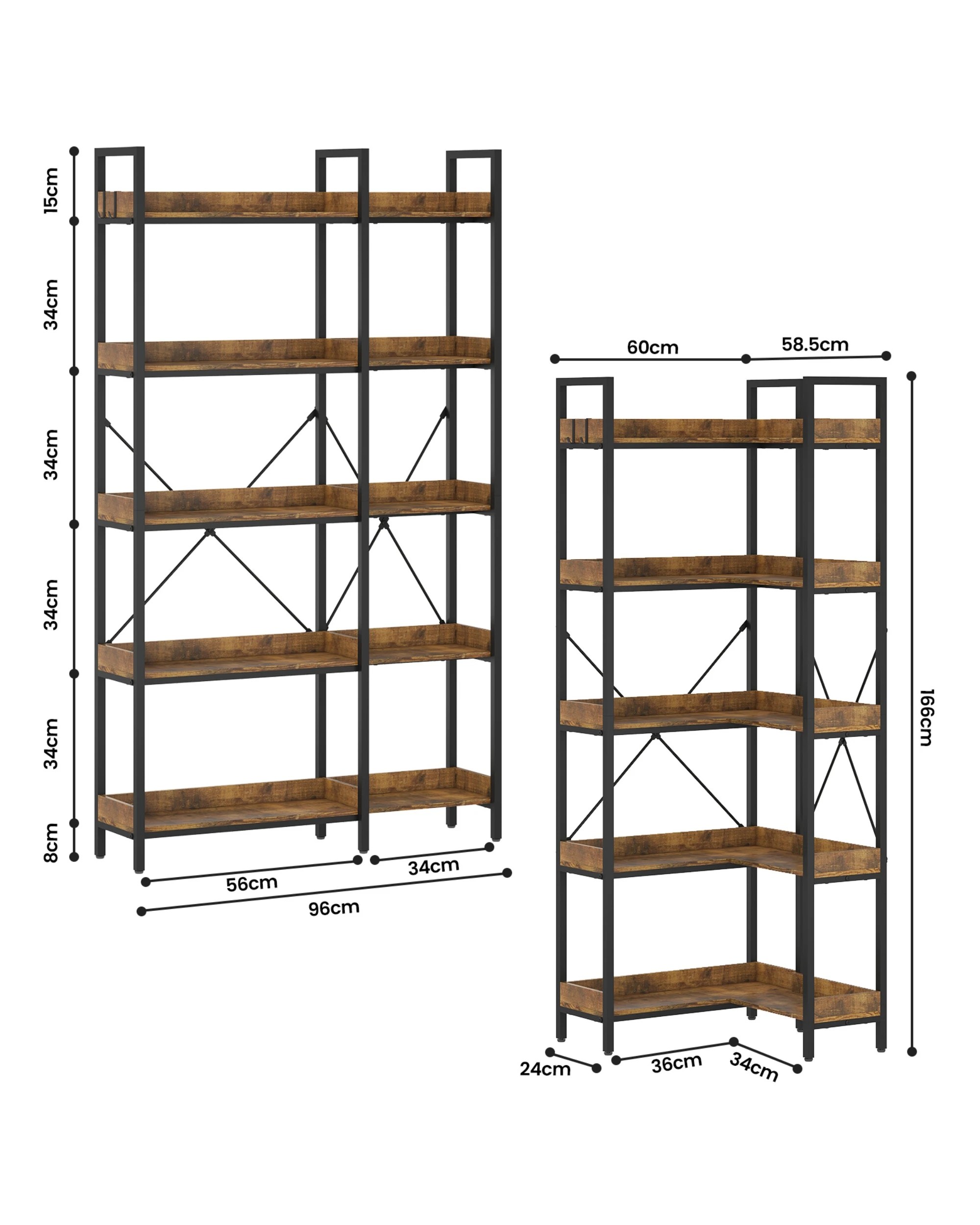 15cm
34cm
34cm
34cm
34cm
8cm
56cm
34cm
96cm

60cm
58.5cm
166cm
24cm
36cm
34cm