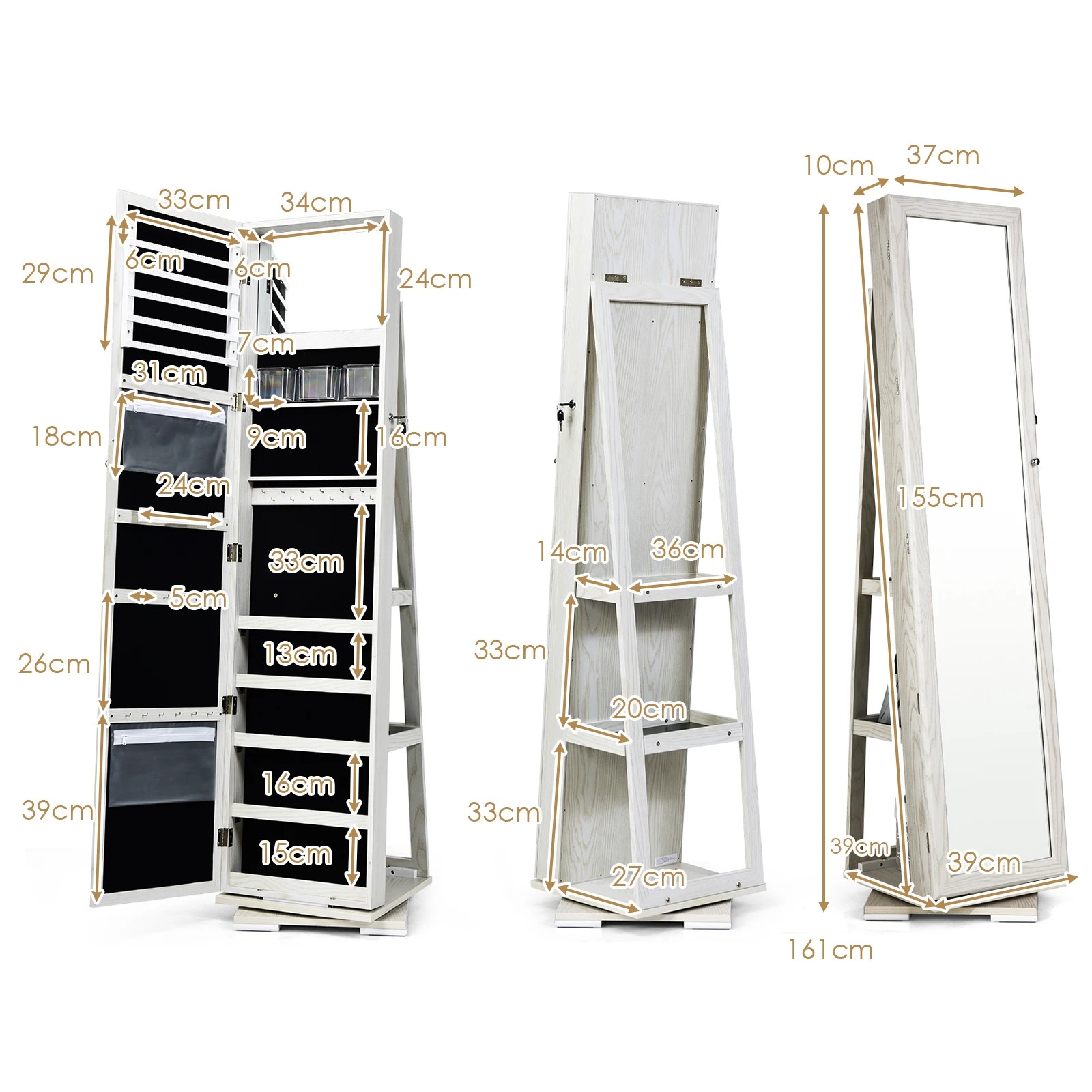 33cm
34cm
29cm
6cm
6cm
24cm
7cm
31cm
18cm
9cm
16cm
24cm
33cm
5cm
26cm
13cm
39cm
16cm
15cm
14cm
36cm
33cm
20cm
33cm
27cm
10cm
37cm
155cm
39cm
39cm
161cm