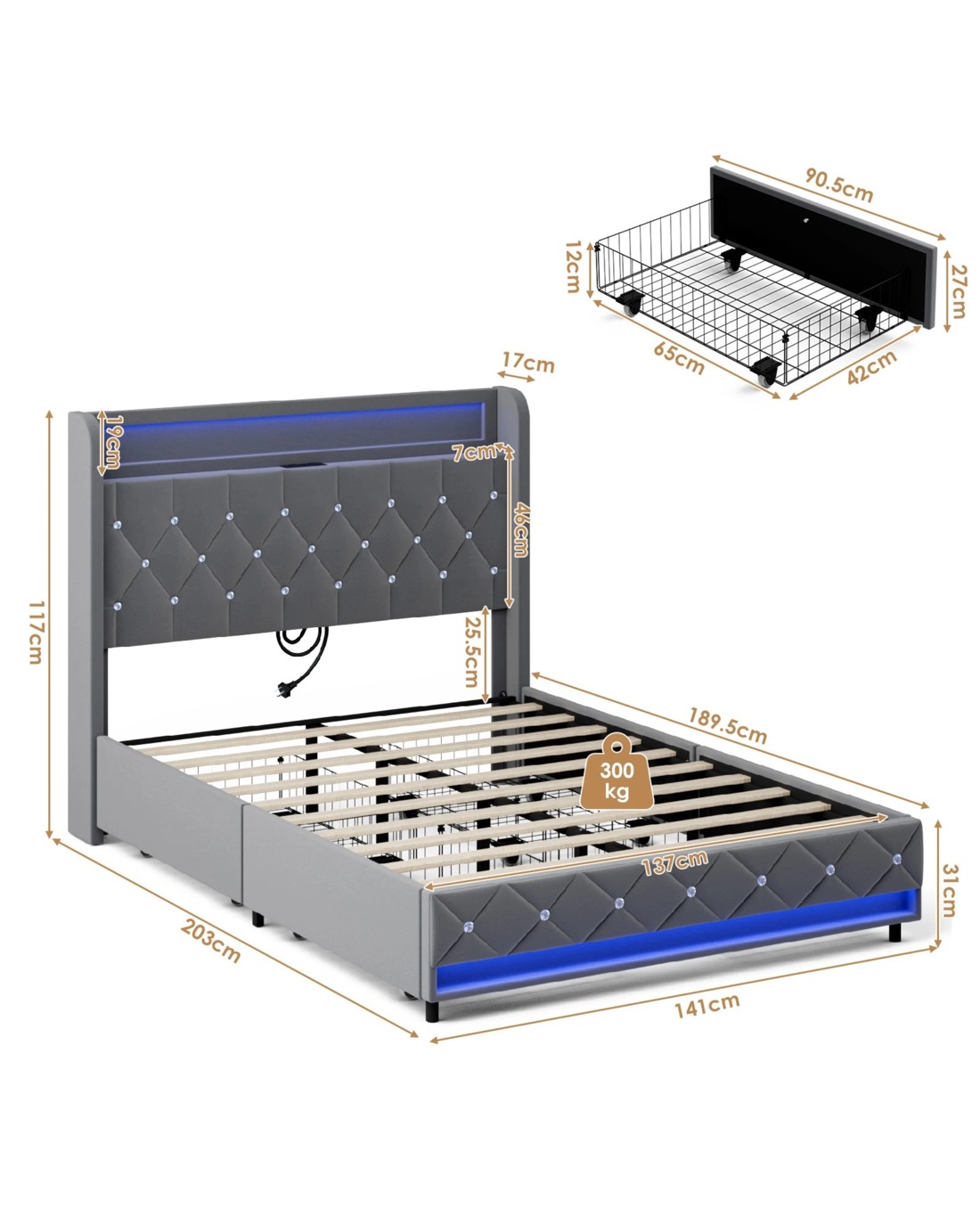 90.5cm
12cm
27cm
65cm
42cm
17cm
19cm
7cm
46cm
117cm
25.5cm
189.5cm
300 kg
137cm
31cm
203cm
141cm