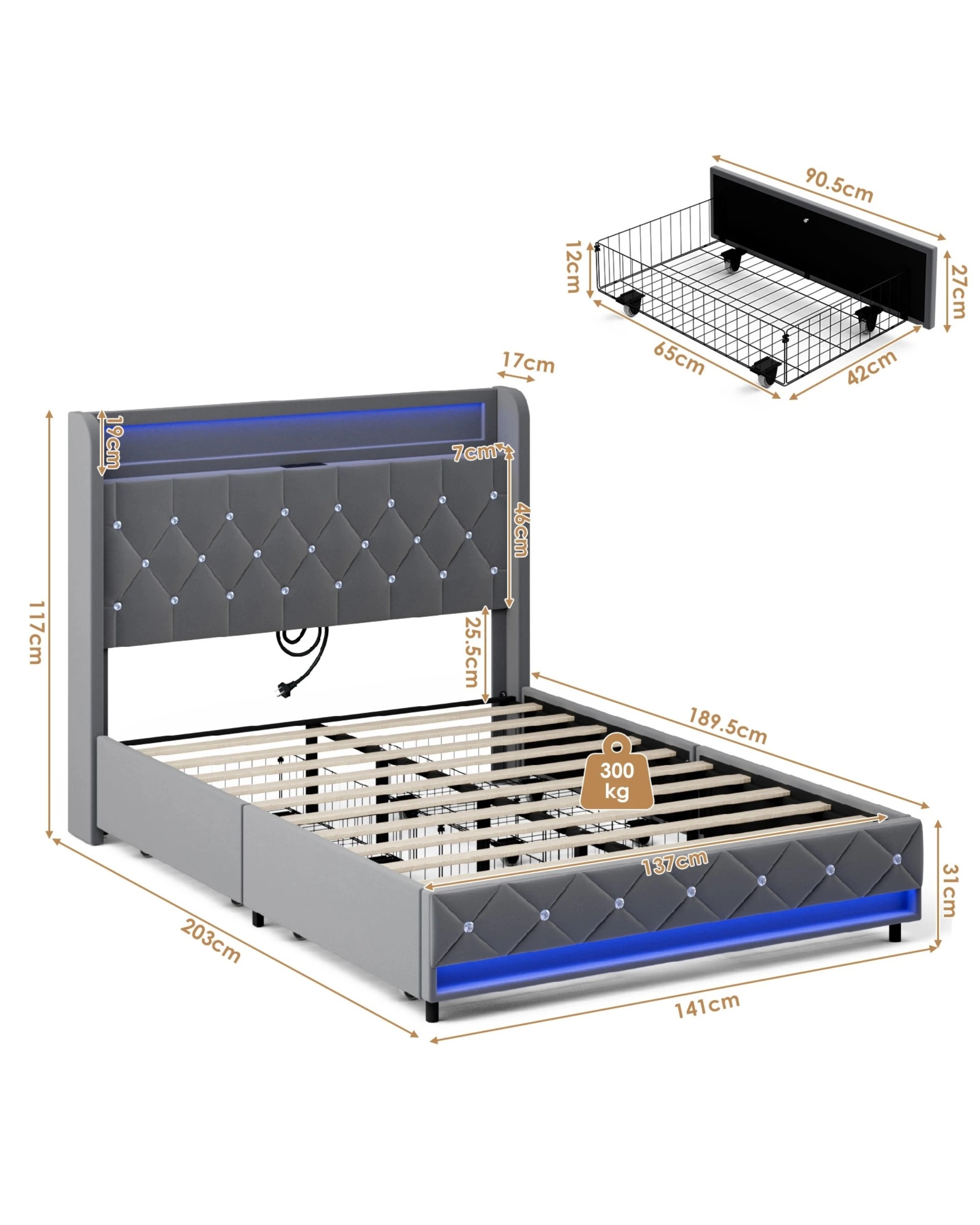 90.5cm

12cm

27cm

65cm

42cm

17cm

19cm

7cm

46cm

117cm

25.5cm

189.5cm

300 kg

137cm

31cm

203cm

141cm