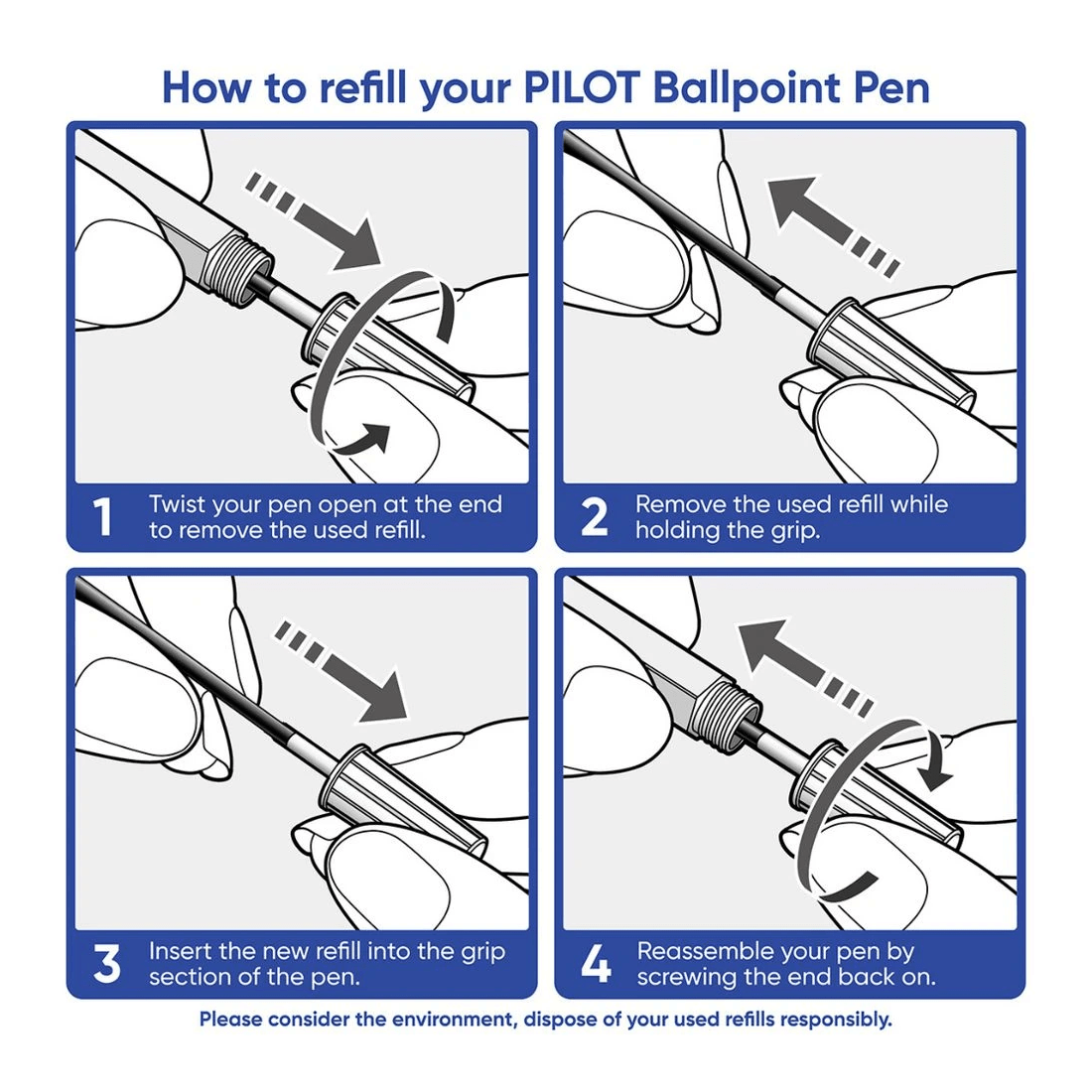 How to refill your PILOT Ballpoint Pen

1 Twist your pen open at the end to remove the used refill.

2 Remove the used refill while holding the grip.

3 Insert the new refill into the grip section of the pen.

4 Reassemble your pen by screwing the end back on.

Please consider the environment, dispose of your used refills responsibly.