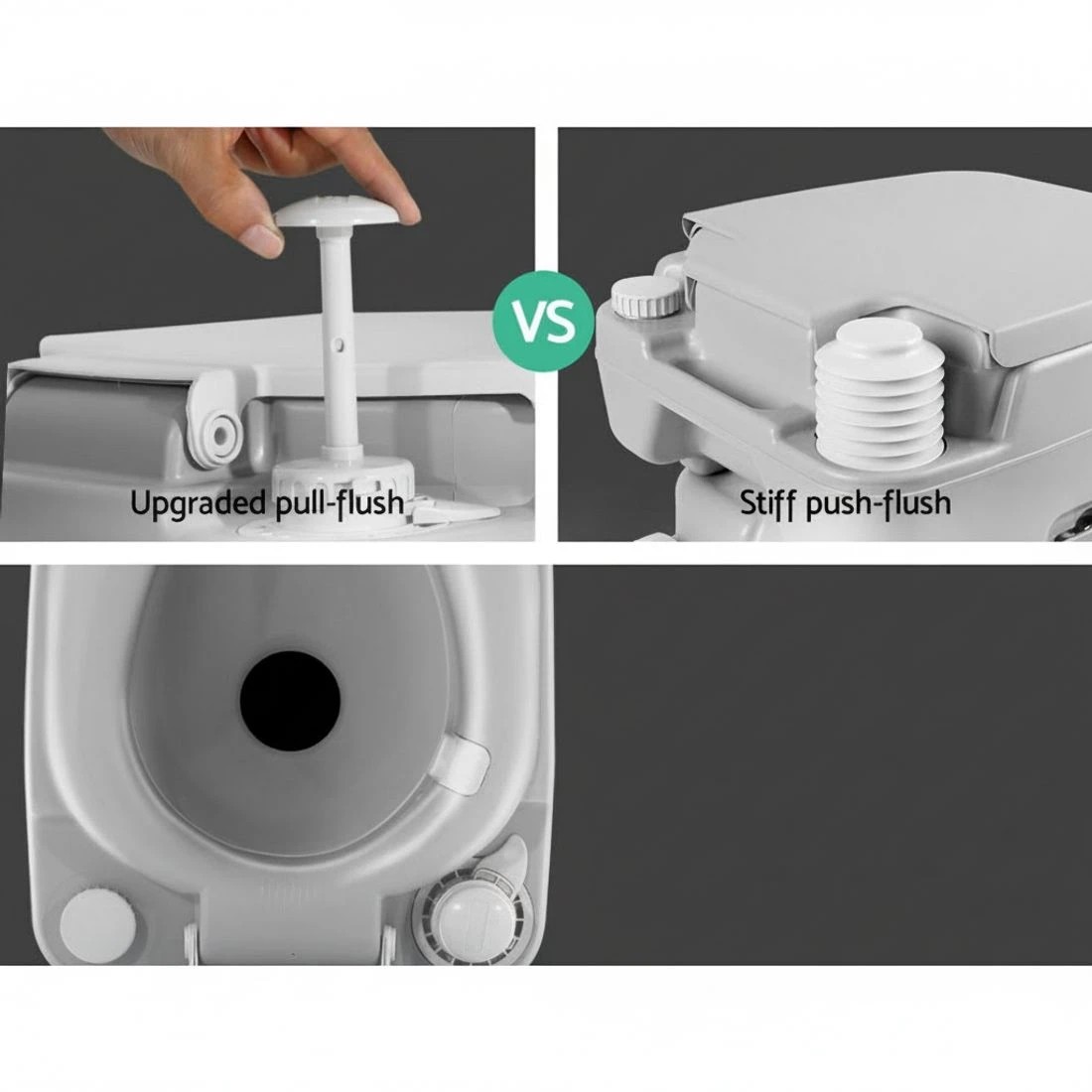 Upgraded pull-flush

VS

Stiff push-flush