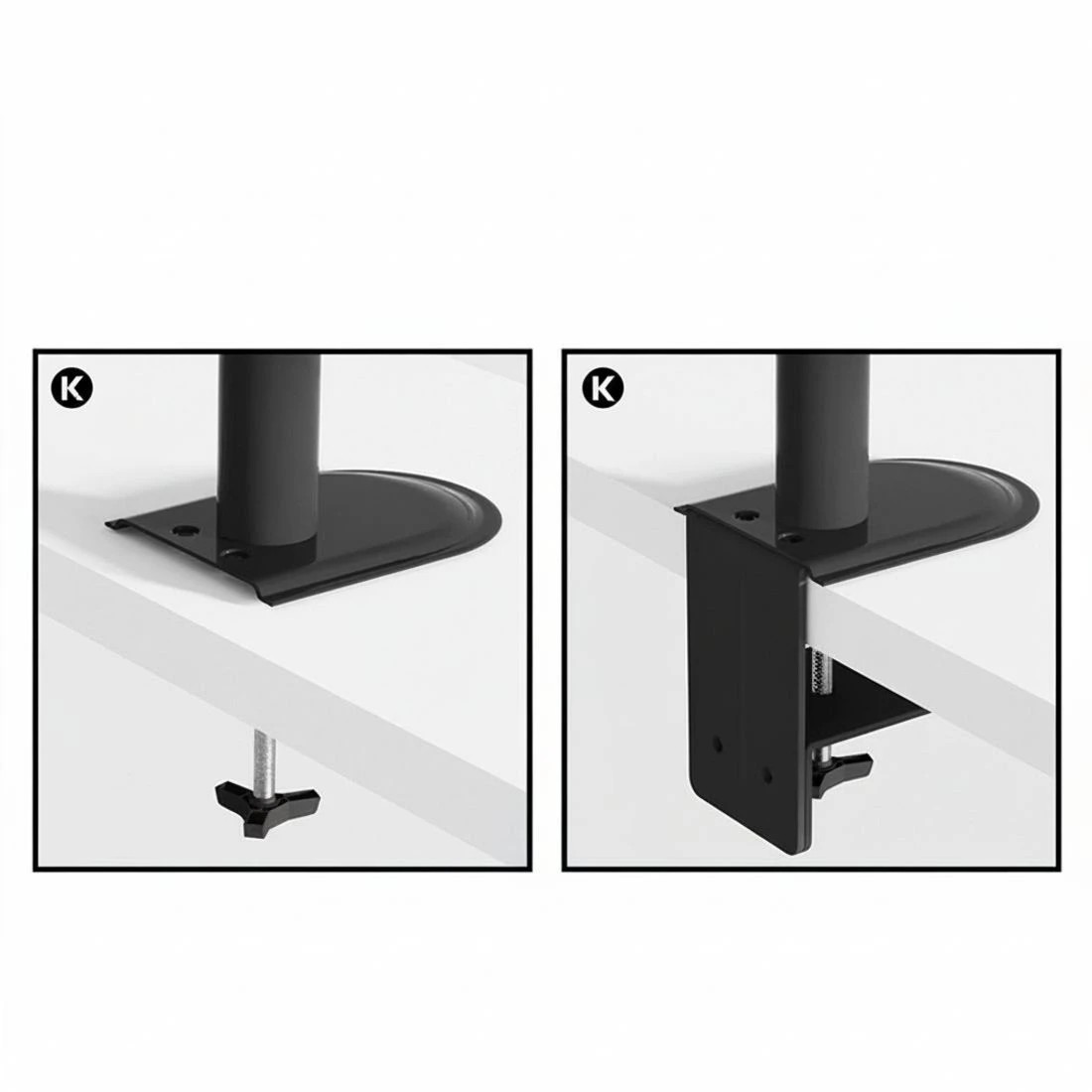 K

K