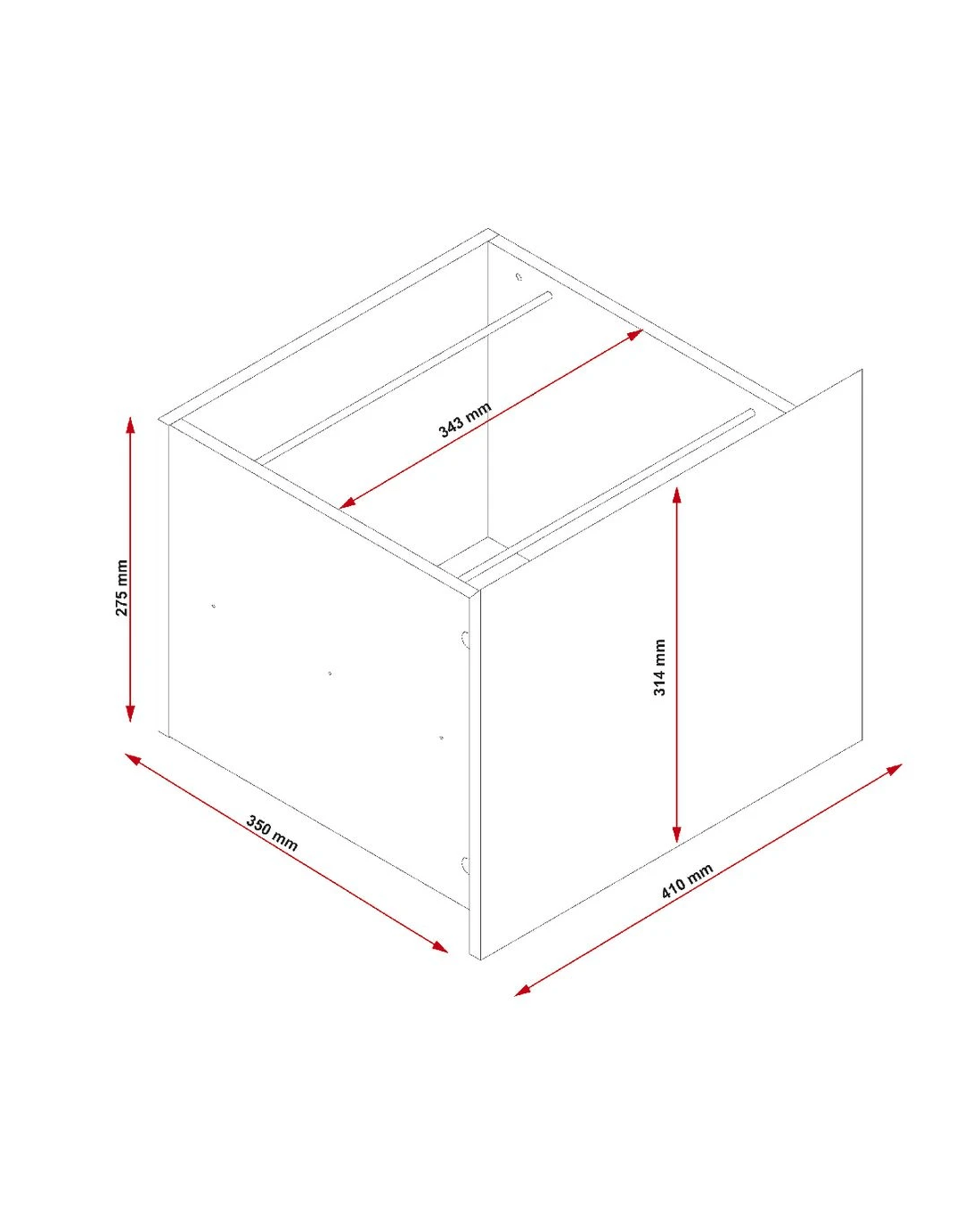 343 mm

275 mm

314 mm

350 mm

410 mm