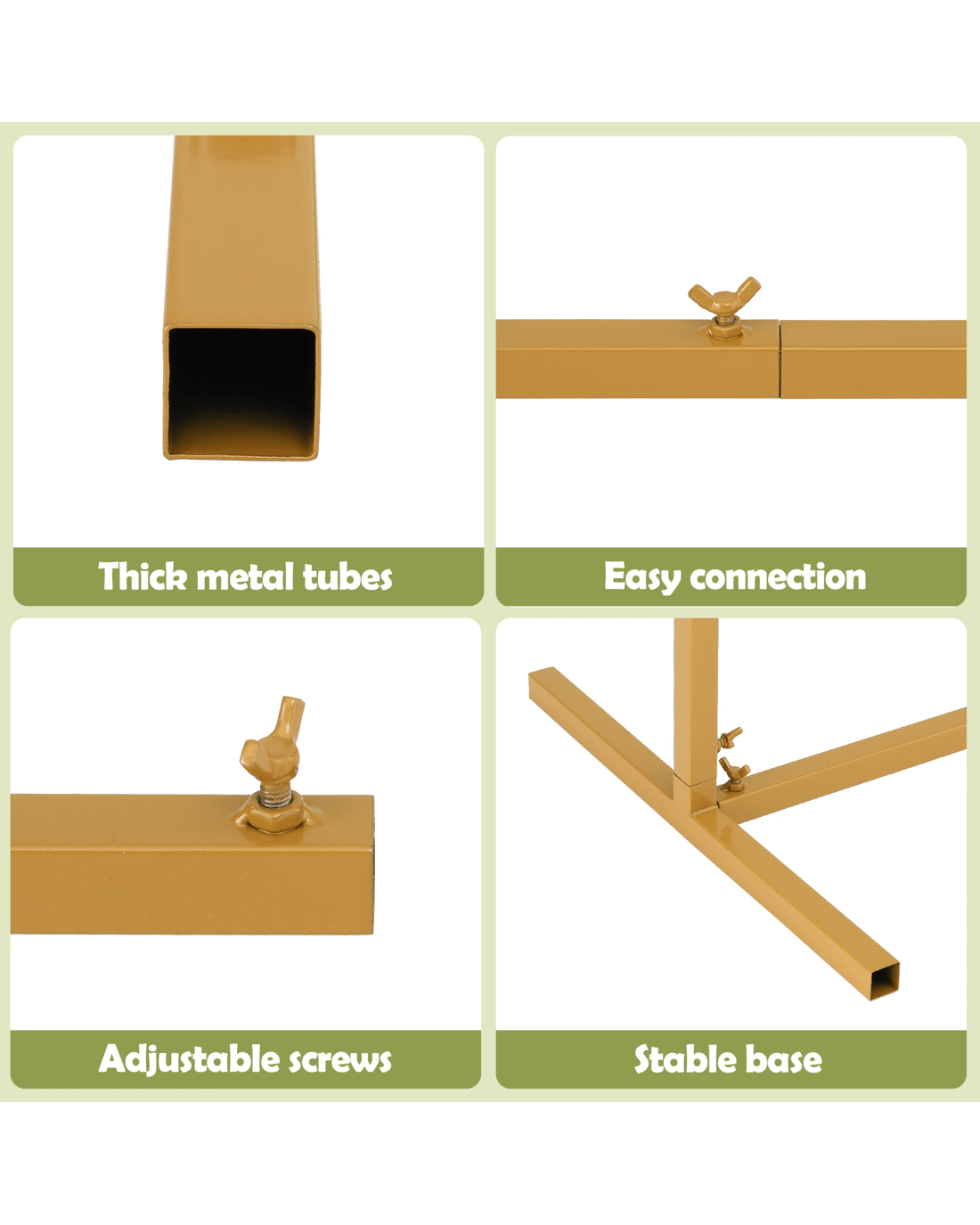 Thick metal tubes

Easy connection

Adjustable screws

Stable base