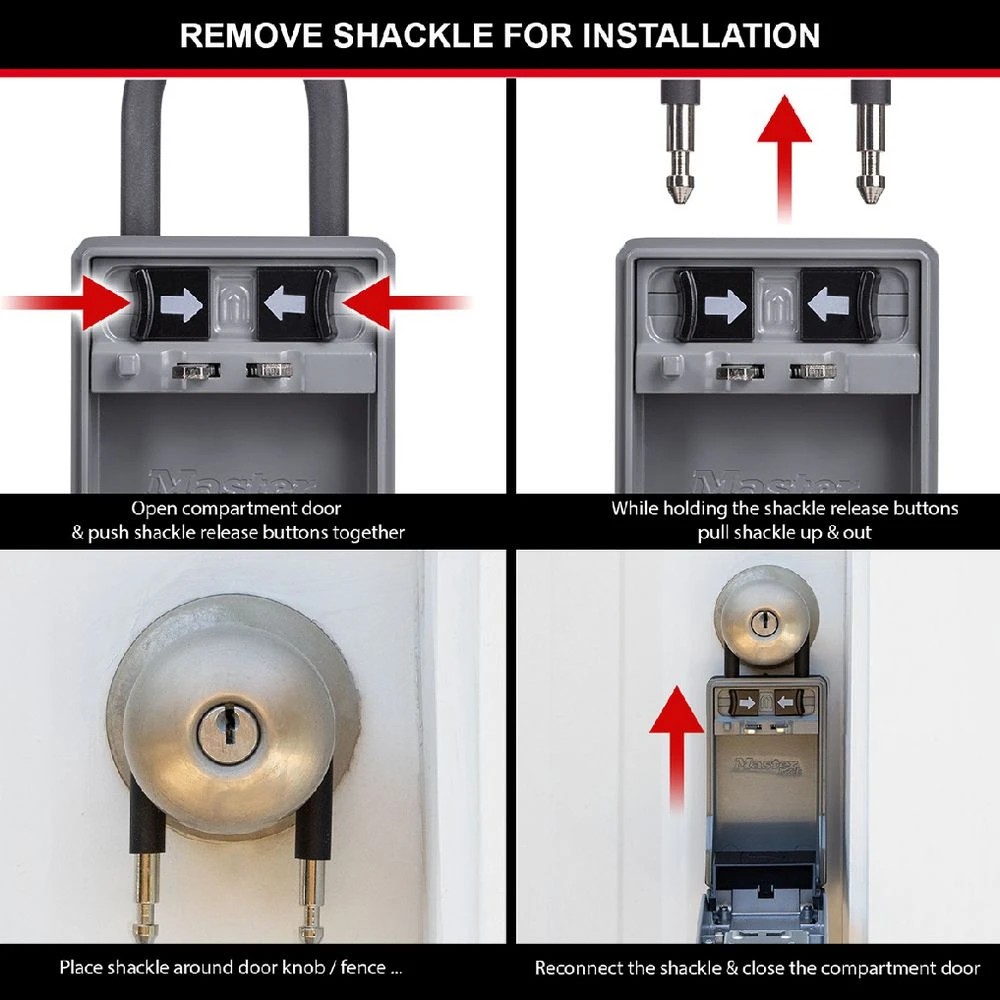 REMOVE SHACKLE FOR INSTALLATION

Master

Open compartment door
& push shackle release buttons together

Master

While holding the shackle release buttons
pull shackle up & out

Place shackle around door knob / fence ...

Master

Reconnect the shackle & close the compartment door