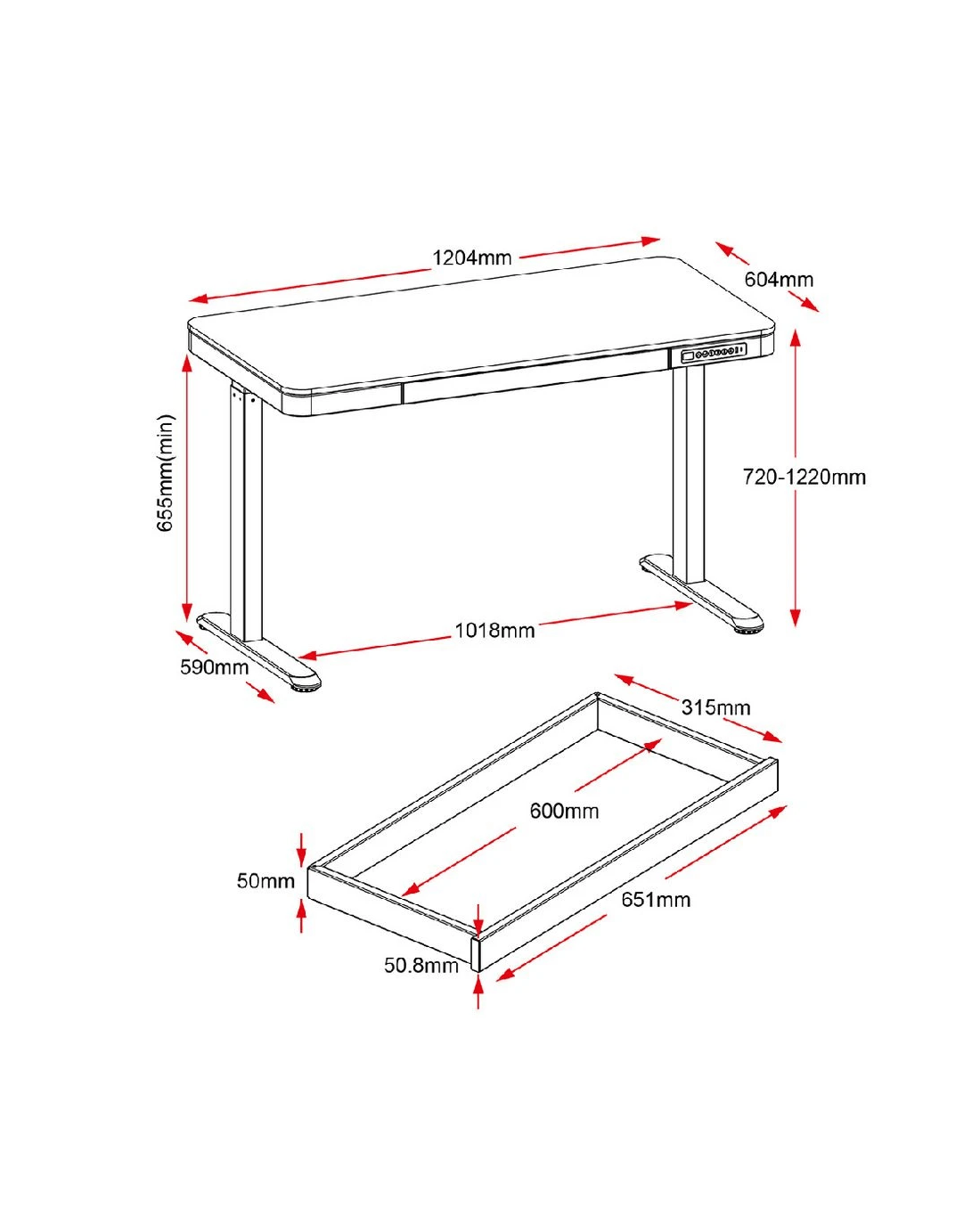 1204mm
604mm
655mm(min)
720-1220mm
1018mm
590mm
315mm
600mm
50mm
651mm
50.8mm