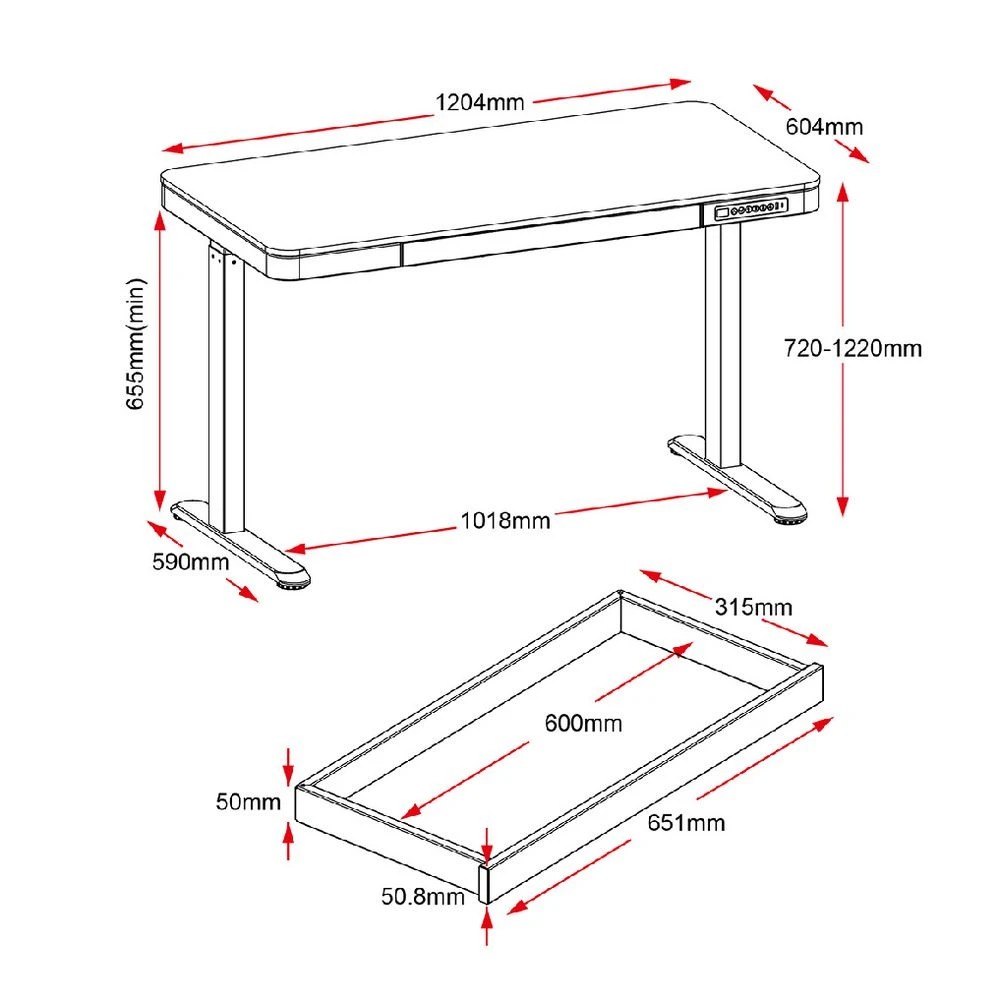 1204mm
604mm
655mm(min)
720-1220mm
1018mm
590mm
315mm
600mm
50mm
651mm
50.8mm