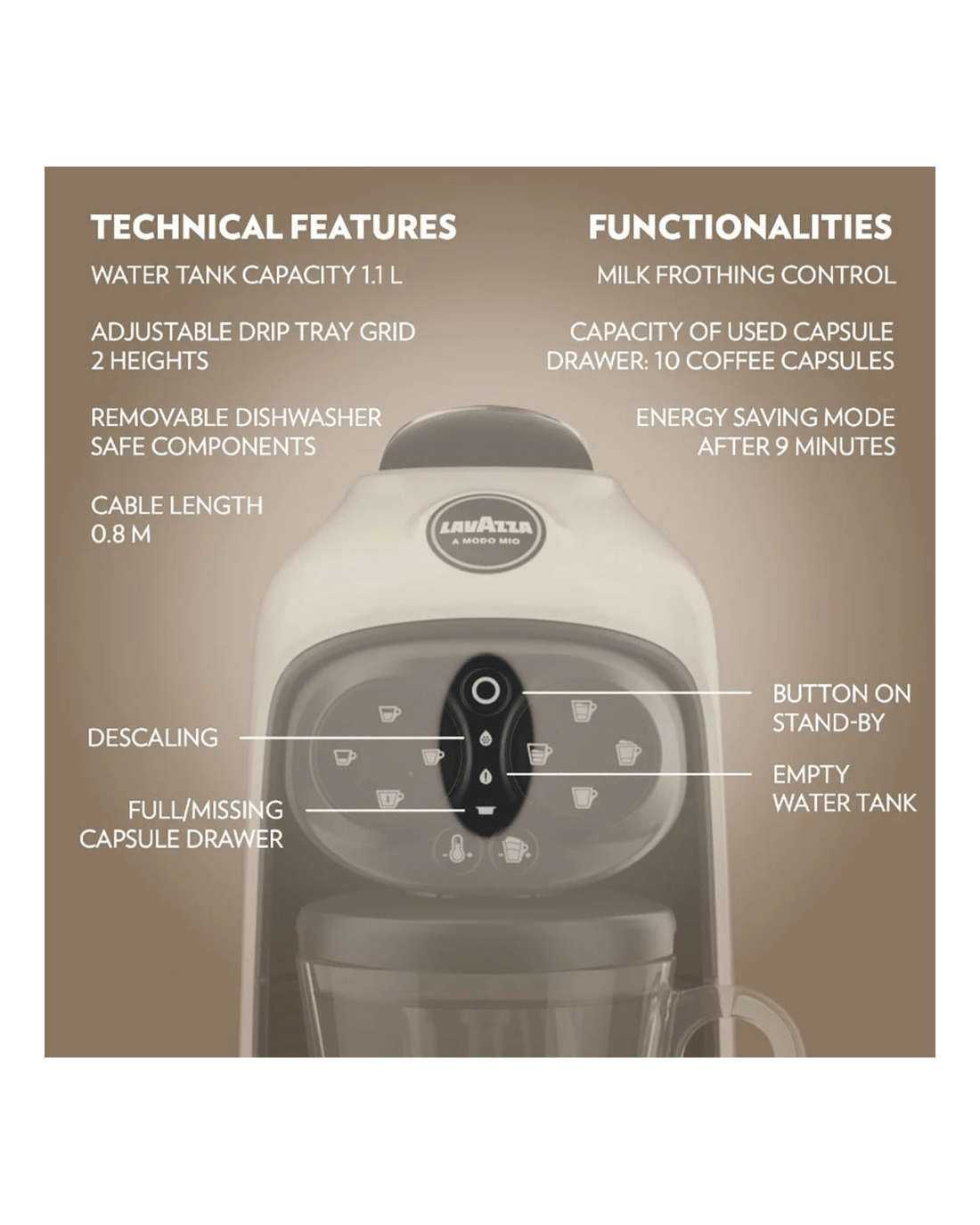 TECHNICAL FEATURES

WATER TANK CAPACITY 1.1 L

ADJUSTABLE DRIP TRAY GRID 2 HEIGHTS

REMOVABLE DISHWASHER SAFE COMPONENTS

CABLE LENGTH 0.8 M

FUNCTIONALITIES

MILK FROTHING CONTROL

CAPACITY OF USED CAPSULE DRAWER: 10 COFFEE CAPSULES

ENERGY SAVING MODE AFTER 9 MINUTES

LAVAZZA
A MODO MIO

DESCALING

FULL/MISSING CAPSULE DRAWER

BUTTON ON STAND-BY

EMPTY WATER TANK