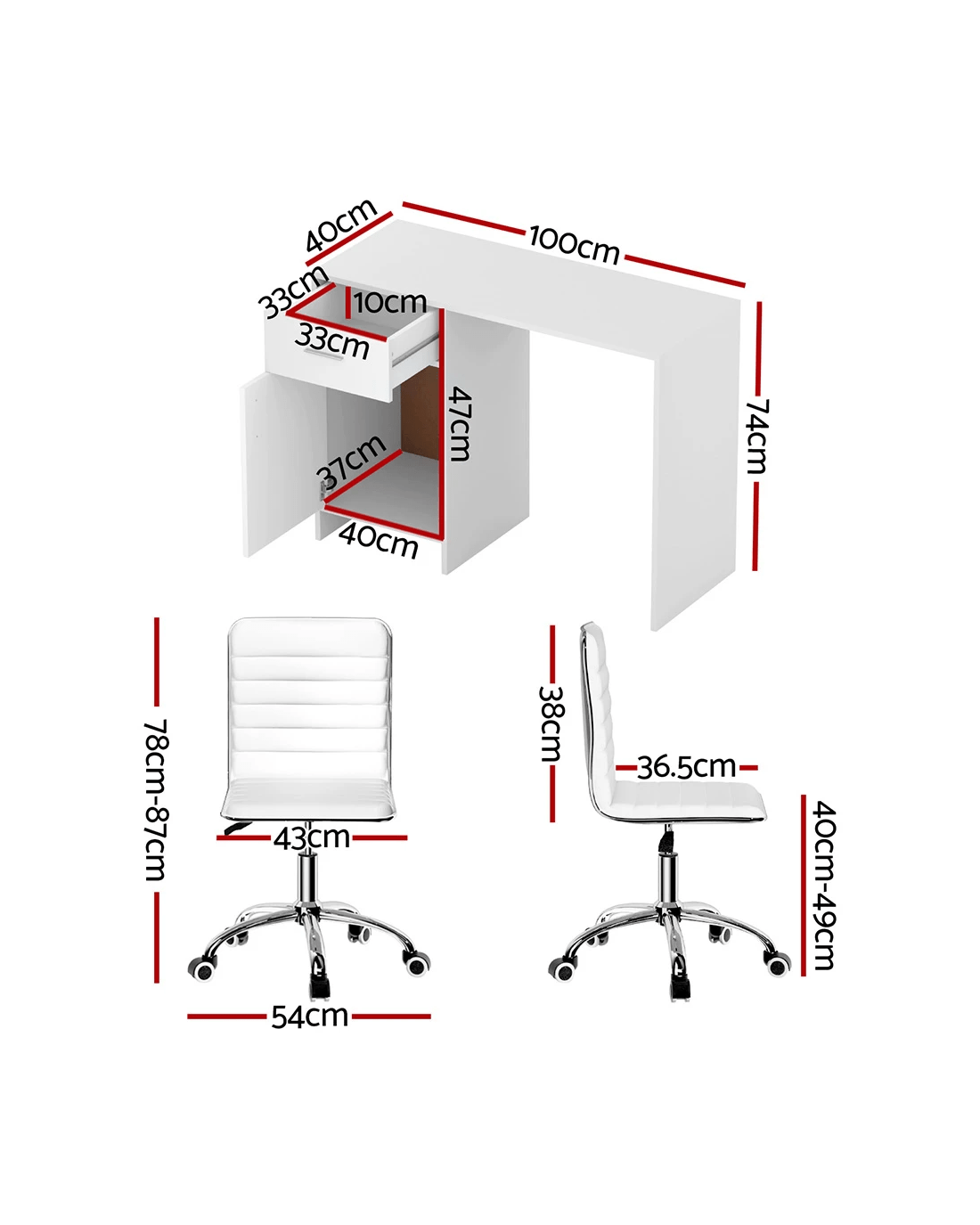 40cm
100cm
33cm
10cm
33cm
47cm
74cm
37cm
40cm
78cm-87cm
43cm
54cm
38cm
36.5cm
40cm-49cm