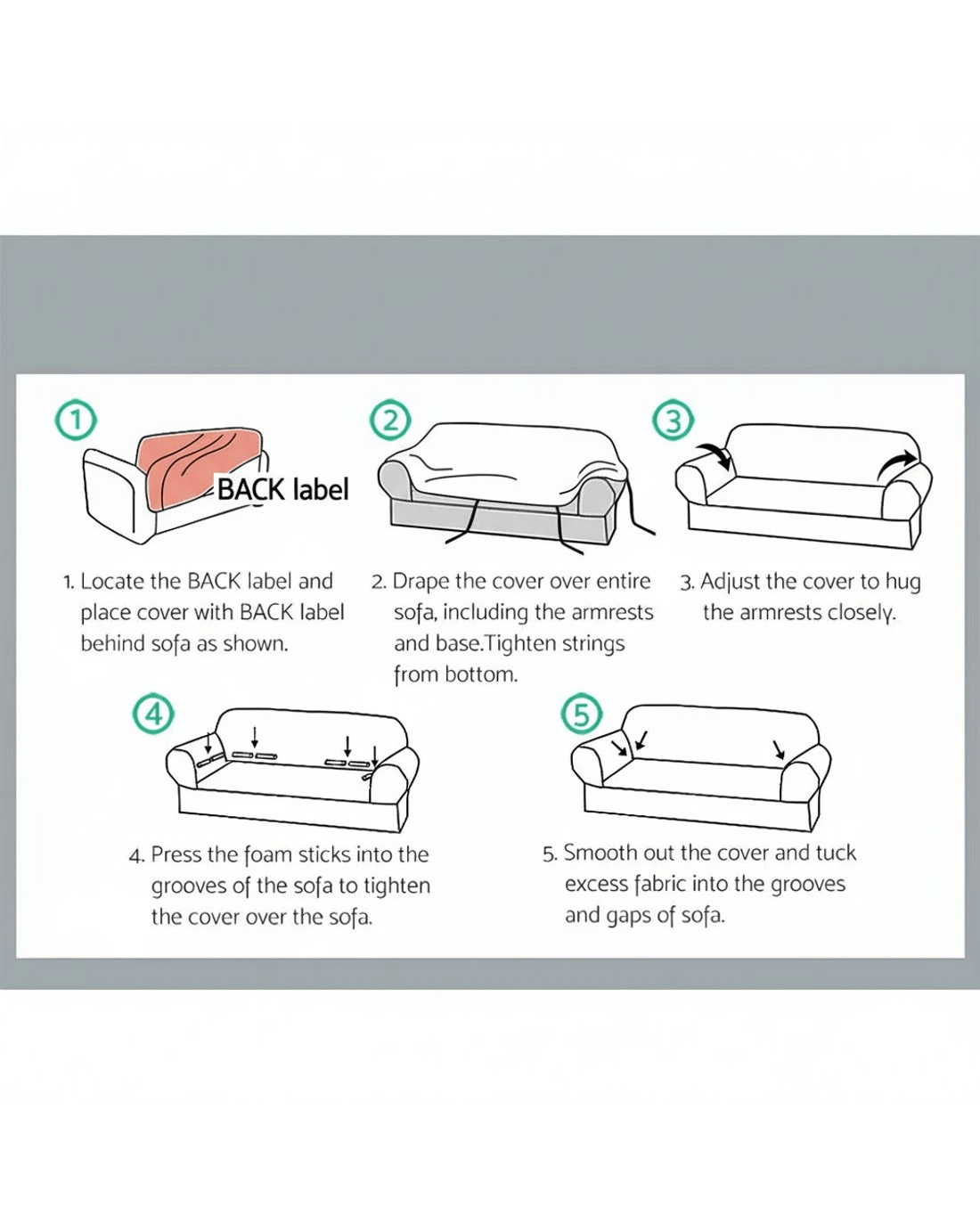 ①

BACK label

1. Locate the BACK label and place cover with BACK label behind sofa as shown.

②

2. Drape the cover over entire sofa, including the armrests and base.Tighten strings from bottom.

③

3. Adjust the cover to hug the armrests closely.

④

4. Press the foam sticks into the grooves of the sofa to tighten the cover over the sofa.

⑤

5. Smooth out the cover and tuck excess fabric into the grooves and gaps of sofa.