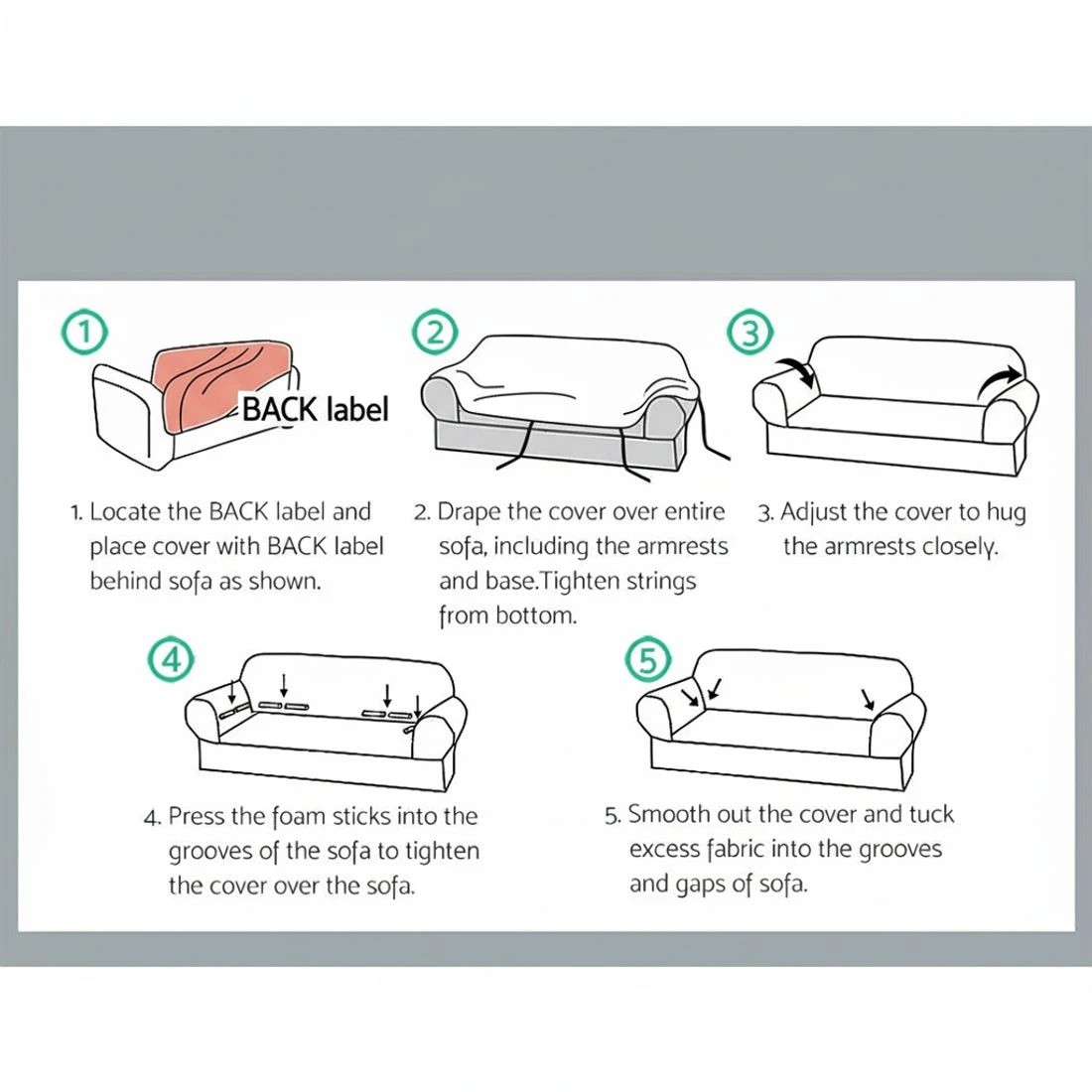 ①

BACK label

1. Locate the BACK label and place cover with BACK label behind sofa as shown.

②

2. Drape the cover over entire sofa, including the armrests and base.Tighten strings from bottom.

③

3. Adjust the cover to hug the armrests closely.

④

4. Press the foam sticks into the grooves of the sofa to tighten the cover over the sofa.

⑤

5. Smooth out the cover and tuck excess fabric into the grooves and gaps of sofa.