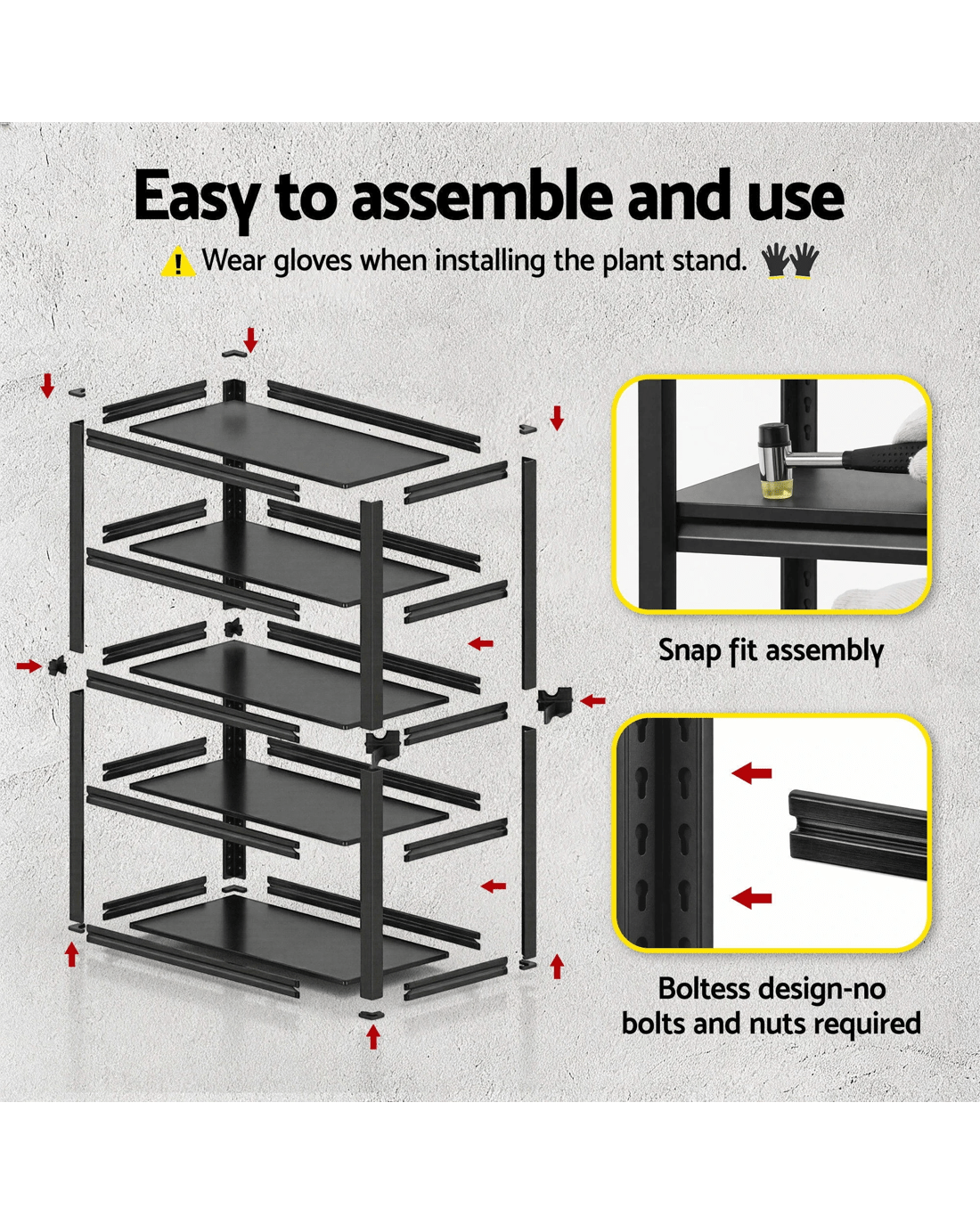 Easy to assemble and use

Wear gloves when installing the plant stand.

Snap fit assembly

Boltess design-no bolts and nuts required