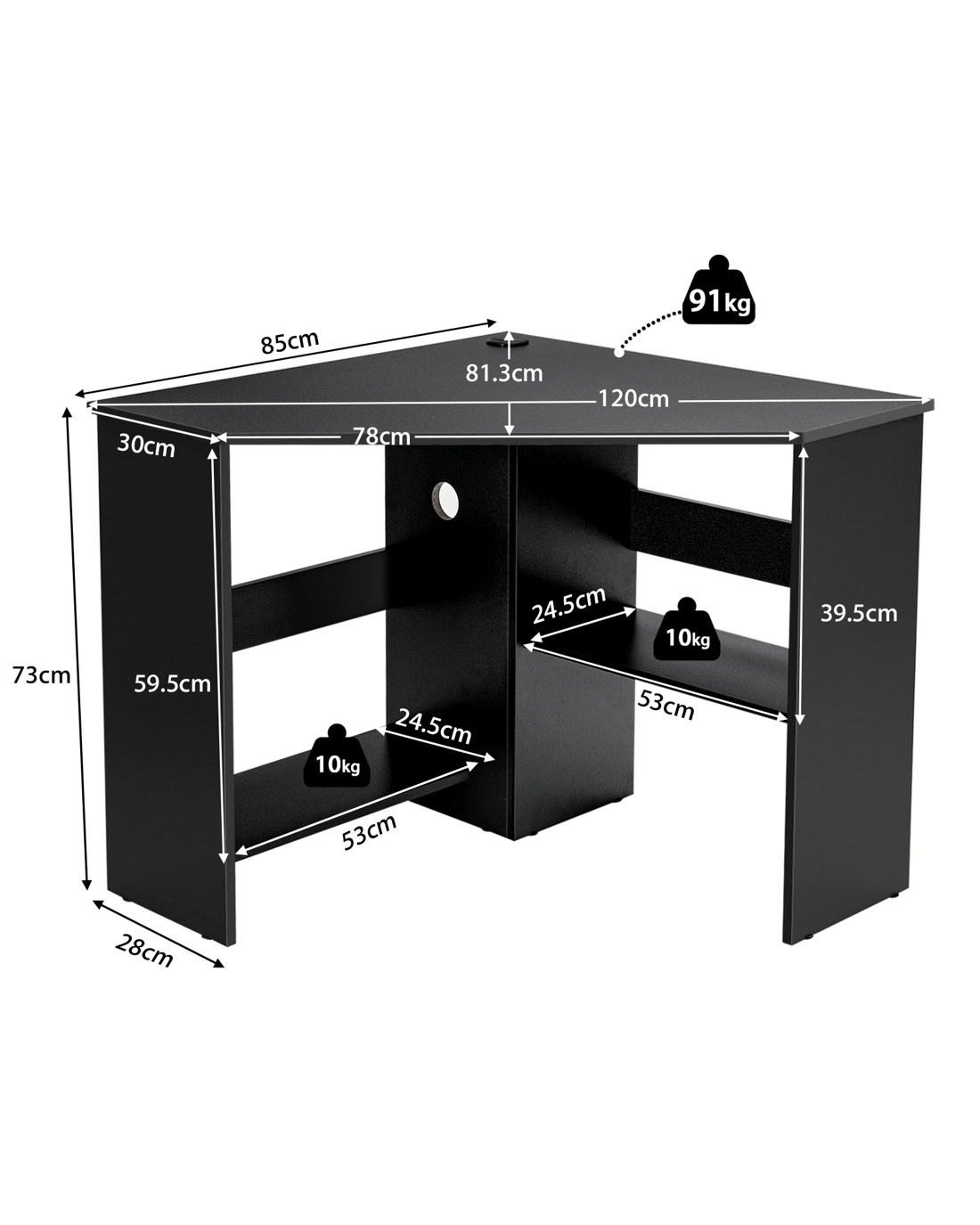 91kg

85cm

81.3cm

120cm

30cm

78cm

24.5cm

10kg

39.5cm

73cm

59.5cm

53cm

24.5cm

10kg

53cm

28cm