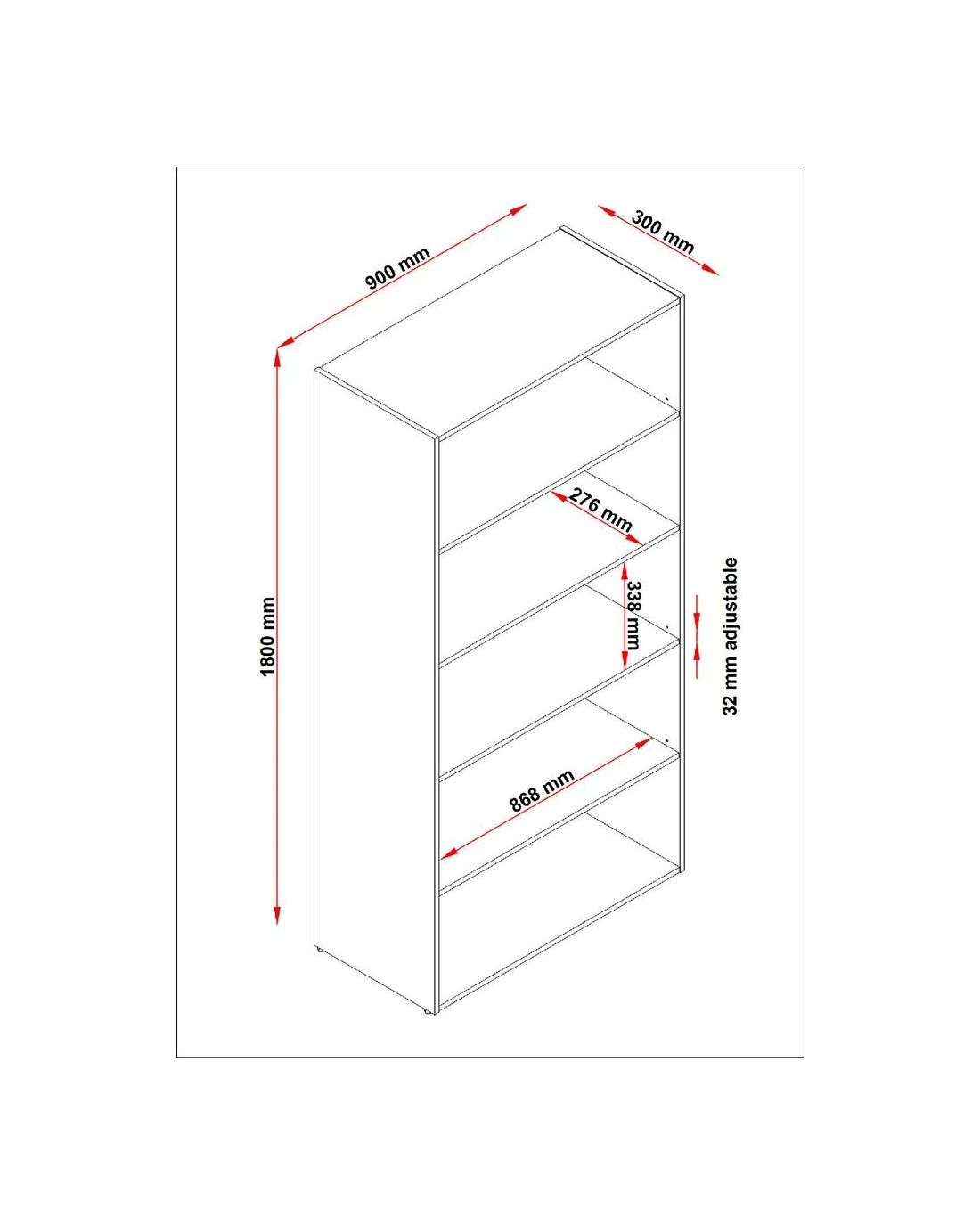 900 mm

300 mm

1800 mm

276 mm

338 mm

32 mm adjustable

868 mm