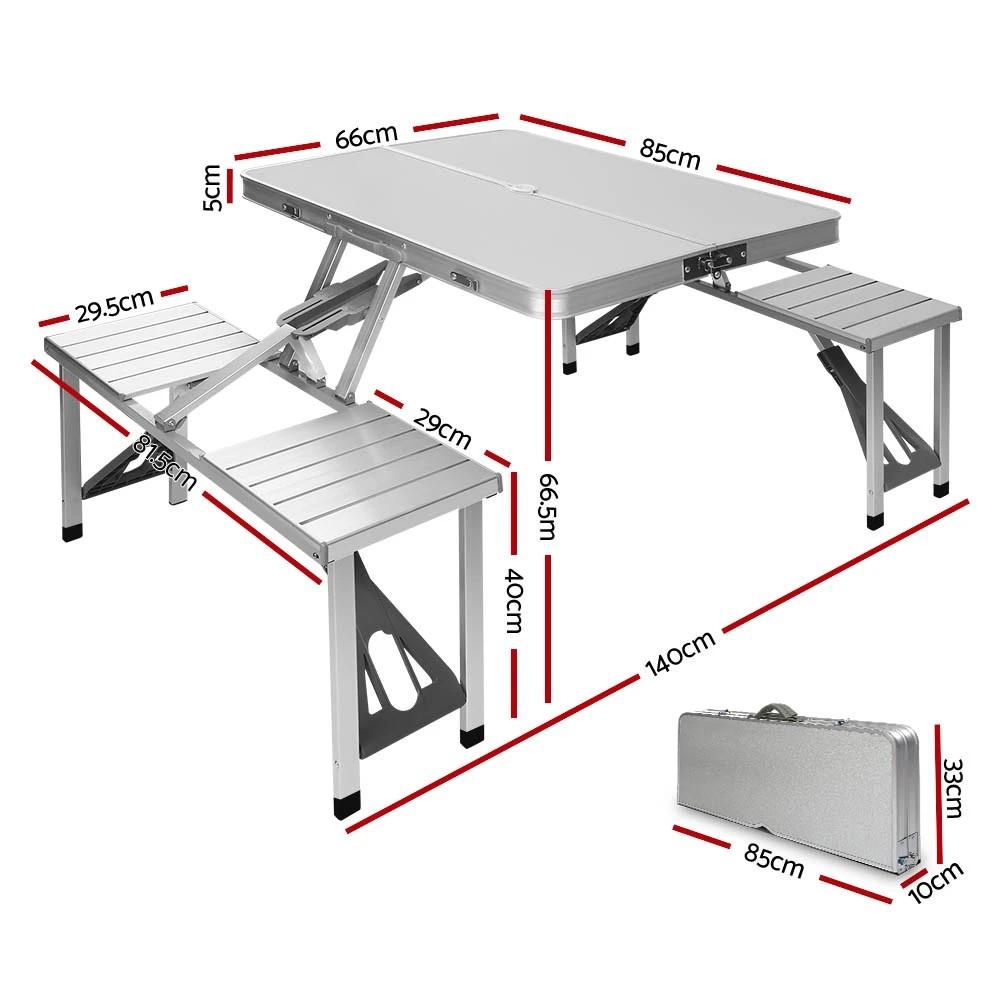 66cm
85cm
5cm
29.5cm
81.5cm
29cm
66.5m
40cm
140cm
33cm
85cm
10cm