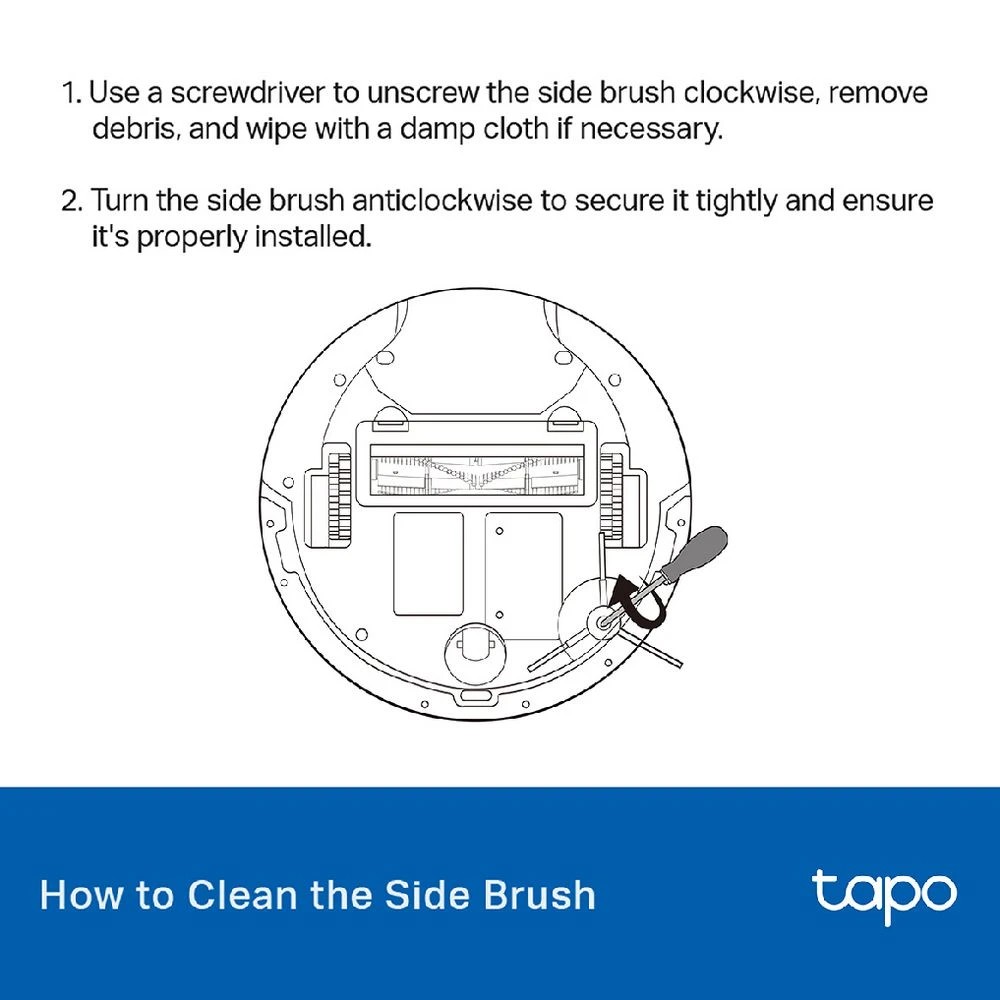 1. Use a screwdriver to unscrew the side brush clockwise, remove debris, and wipe with a damp cloth if necessary.

2. Turn the side brush anticlockwise to secure it tightly and ensure it's properly installed.

How to Clean the Side Brush

tapo