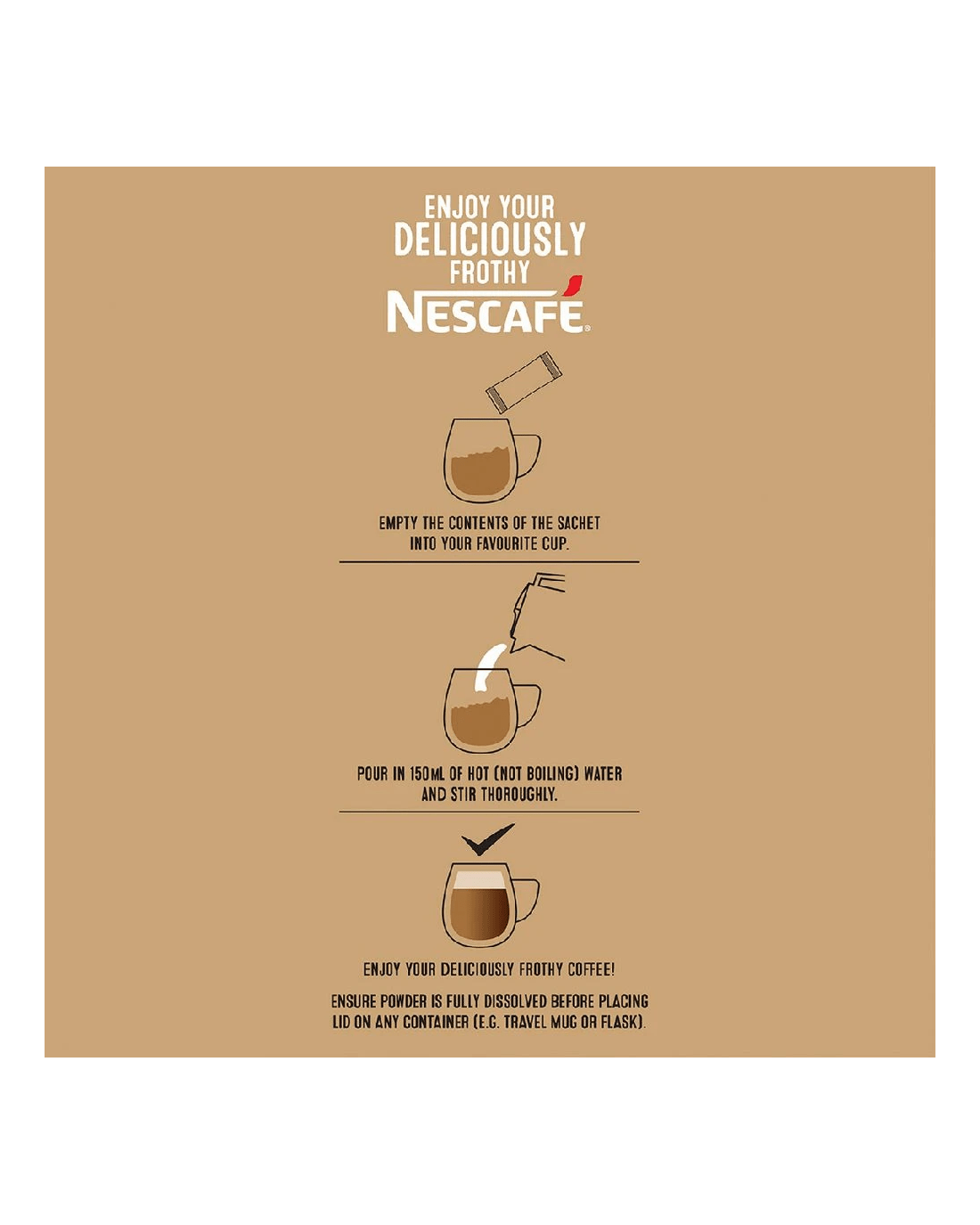 ENJOY YOUR DELICIOUSLY FROTHY NESCAFÉ®

EMPTY THE CONTENTS OF THE SACHET INTO YOUR FAVOURITE CUP.

POUR IN 150ML OF HOT (NOT BOILING) WATER AND STIR THOROUGHLY.

ENJOY YOUR DELICIOUSLY FROTHY COFFEE!

ENSURE POWDER IS FULLY DISSOLVED BEFORE PLACING LID ON ANY CONTAINER (E.G. TRAVEL MUG OR FLASK).