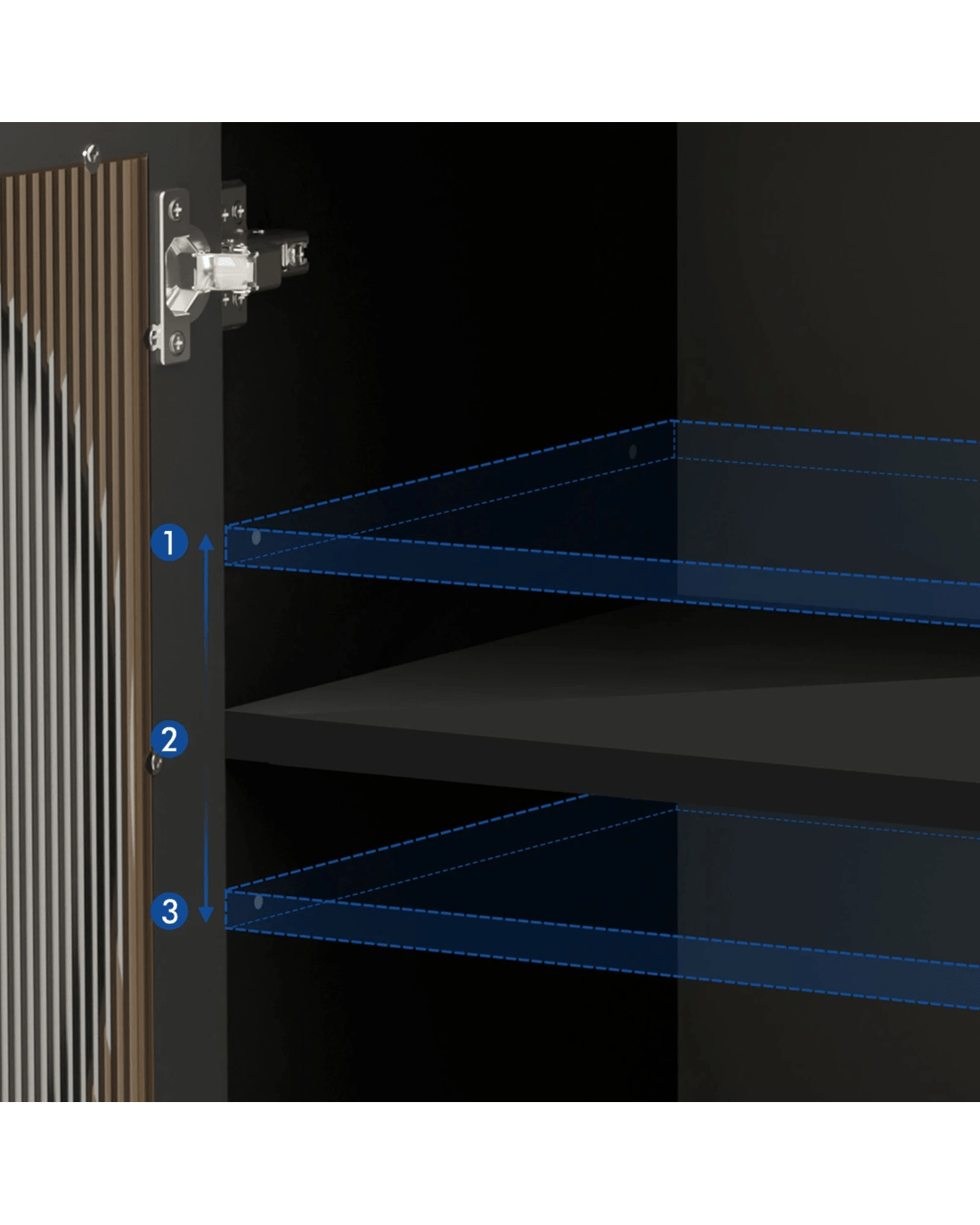 1
2
3