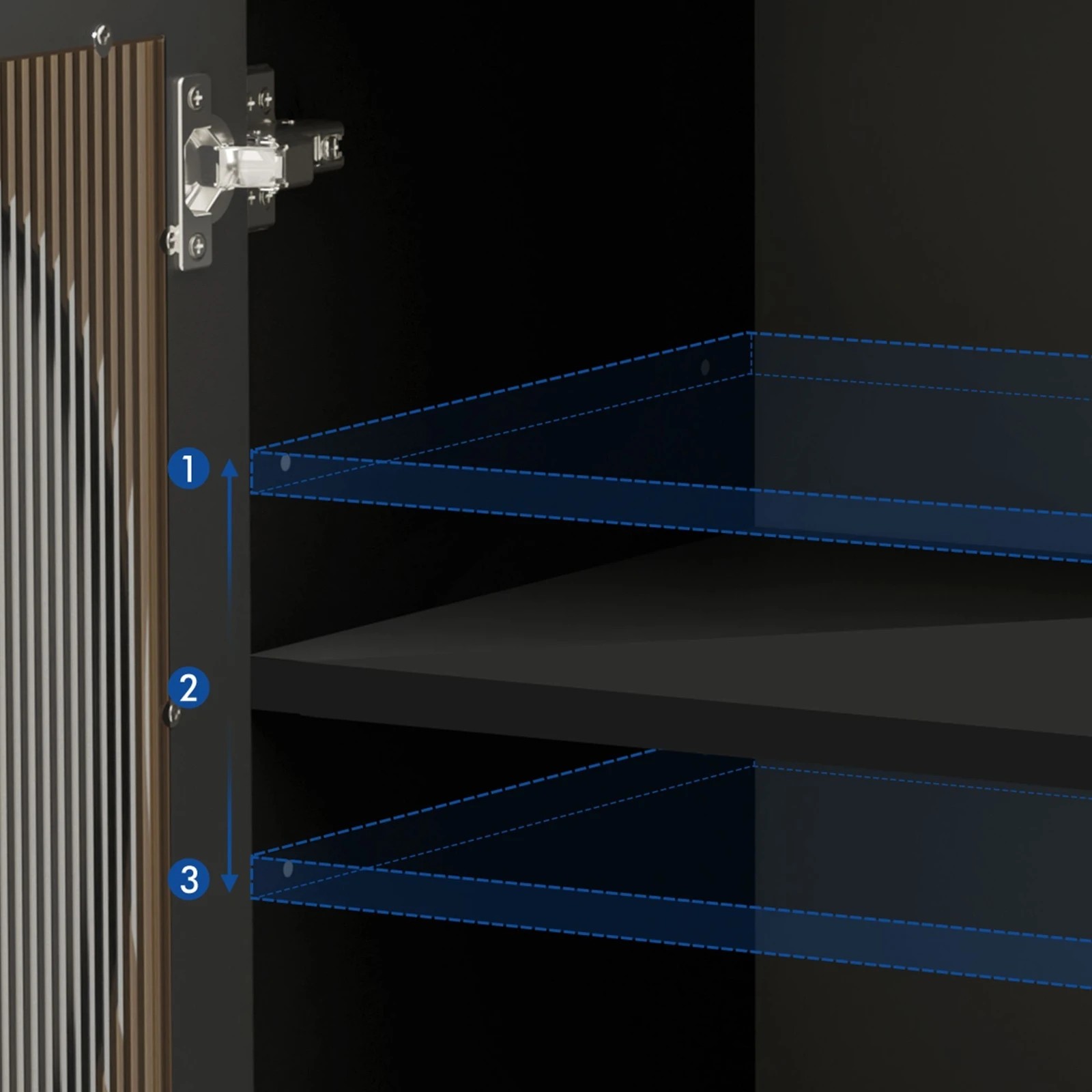 1
2
3