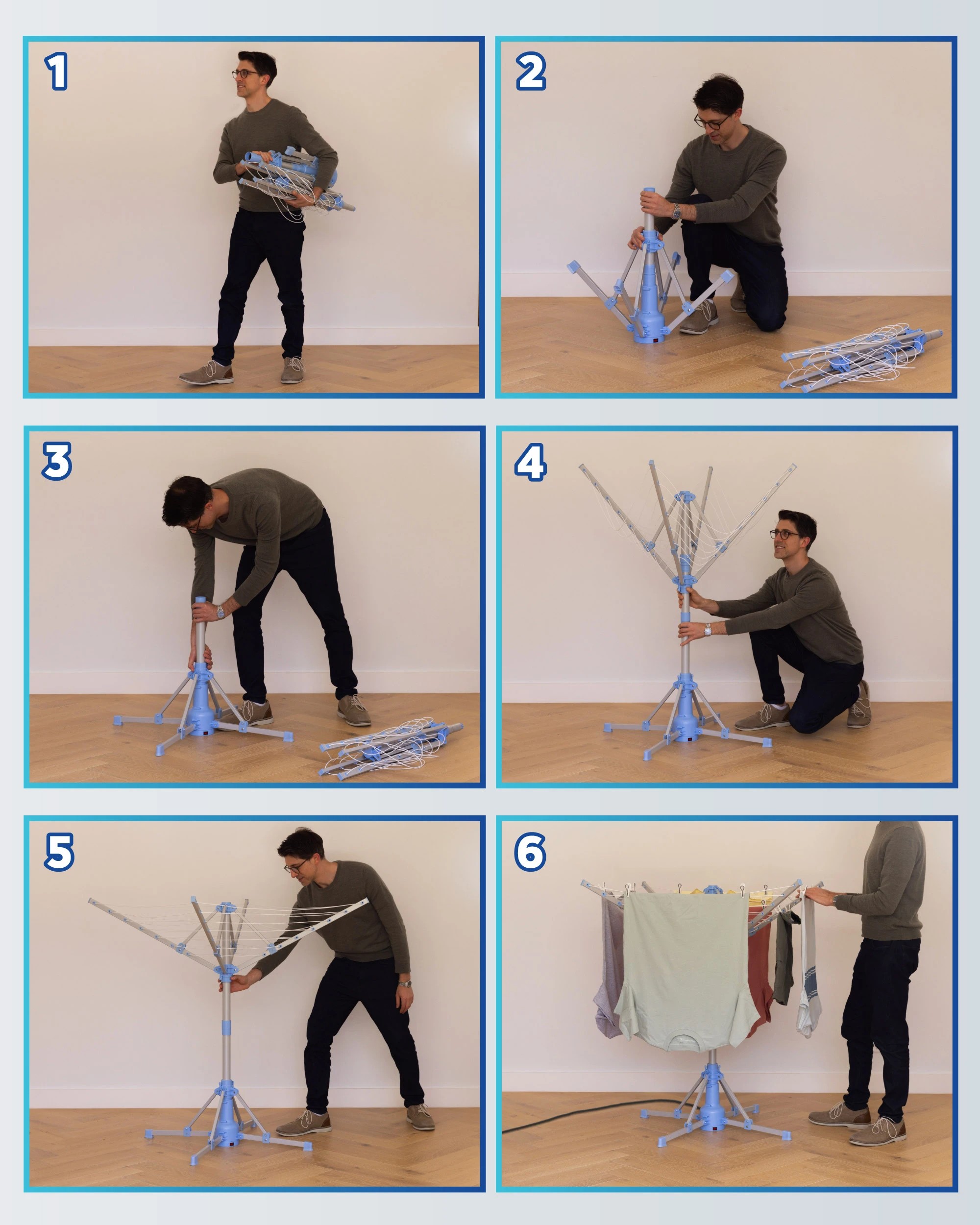 1

2

3

4

5

6